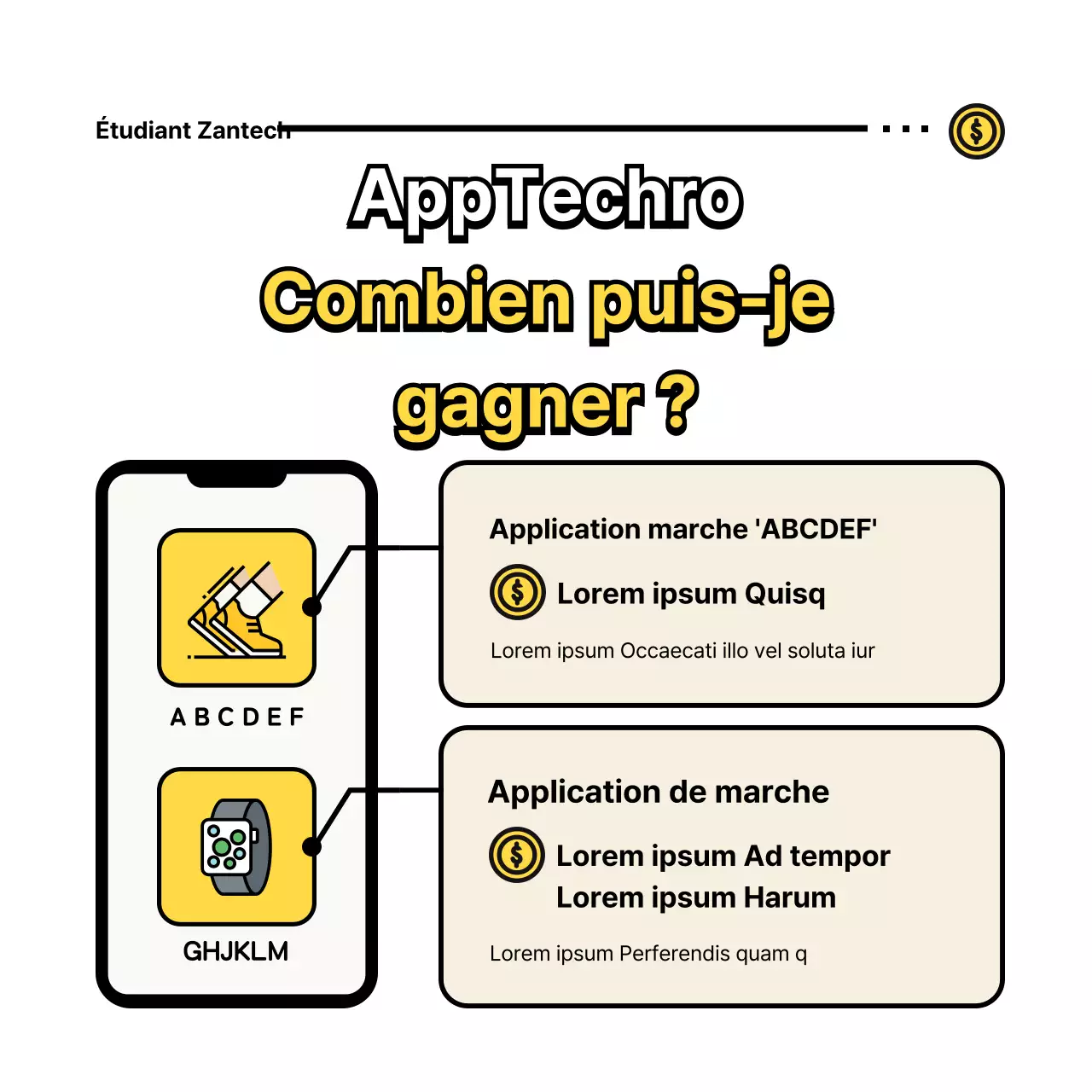 Étudiant Zantech

AppTechro

Combien puis-je gagner ?

A B C D E F

GHJKLM

Application marche 'ABCDEF'

Lorem ipsum Quisq

Lorem ipsum Occaecati illo vel soluta iur

Application de marche

Lorem ipsum Ad tempor
Lorem ipsum Harum

Lorem ipsum Perferendis quam q