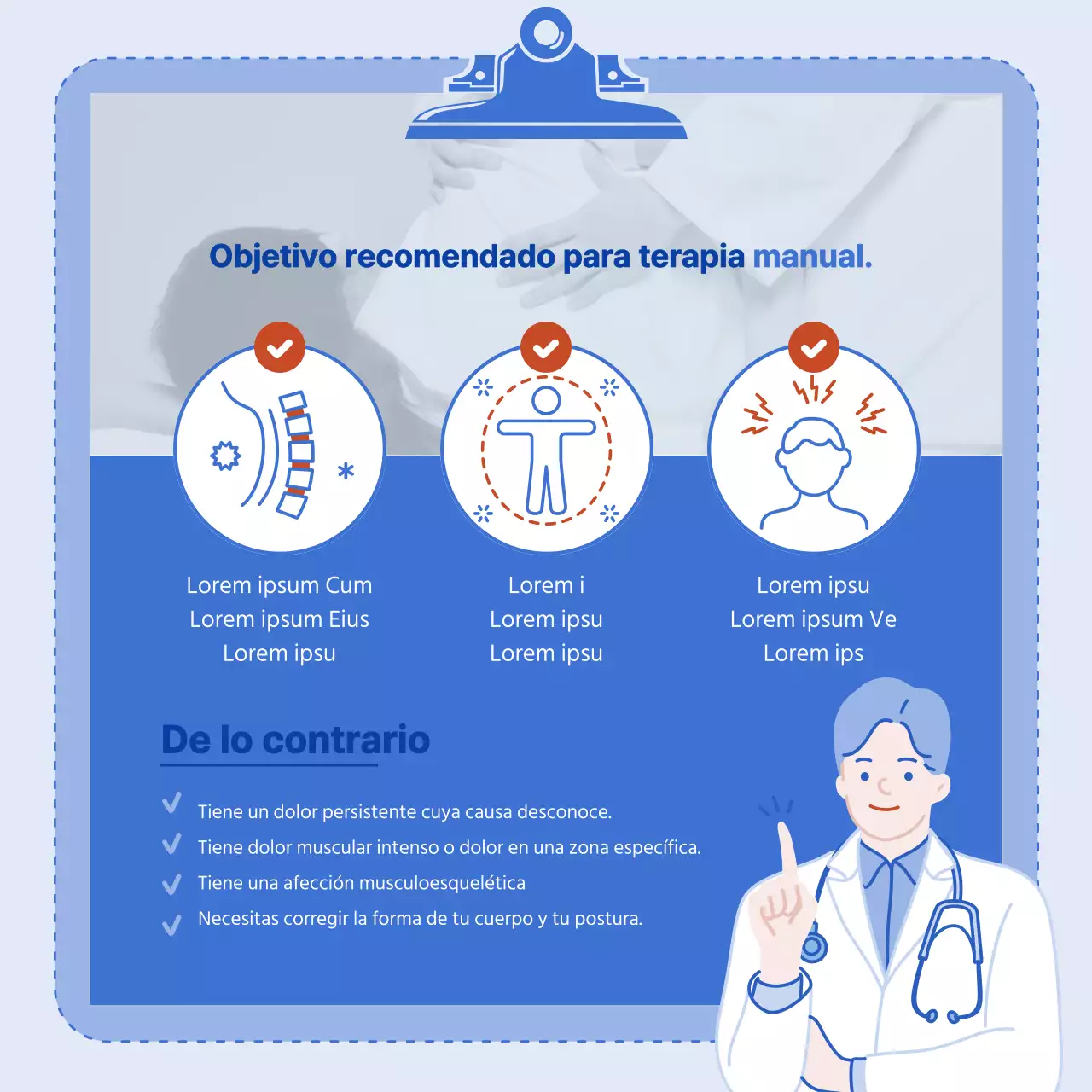 Objetivo recomendado para terapia manual.

Lorem ipsum Cum
Lorem ipsum Eius
Lorem ipsu

Lorem i
Lorem ipsu
Lorem ipsu

Lorem ipsu
Lorem ipsum Ve
Lorem ips

De lo contrario

Tiene un dolor persistente cuya causa desconoce.

Tiene dolor muscular intenso o dolor en una zona específica.

Tiene una afección musculoesquelética

Necesitas corregir la forma de tu cuerpo y tu postura.