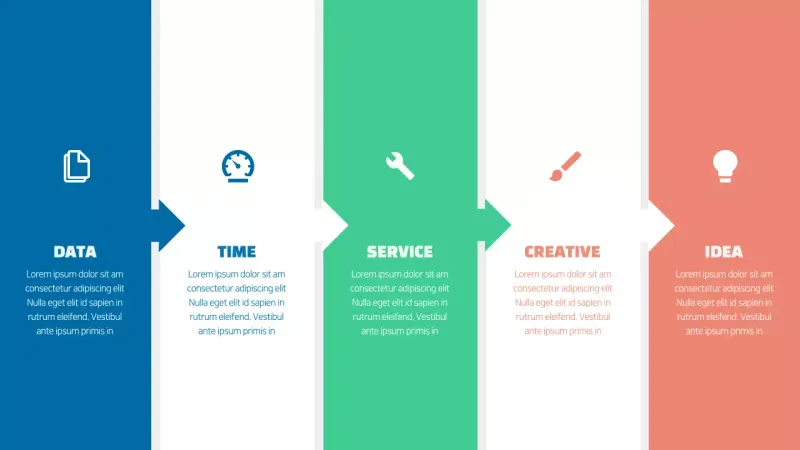 DATA

Lorem ipsum dolor sit am consectetur adipiscing elit Nulla eget elit id sapien in rutrum eleifend. Vestibul ante ipsum primis in

TIME

Lorem ipsum dolor sit am consectetur adipiscing elit Nulla eget elit id sapien in rutrum eleifend. Vestibul ante ipsum primis in

SERVICE

Lorem ipsum dolor sit am consectetur adipiscing elit Nulla eget elit id sapien in rutrum eleifend. Vestibul ante ipsum primis in

CREATIVE

Lorem ipsum dolor sit am consectetur adipiscing elit Nulla eget elit id sapien in rutrum eleifend. Vestibul ante ipsum primis in

IDEA

Lorem ipsum dolor sit am consectetur adipiscing elit Nulla eget elit id sapien in rutrum eleifend. Vestibul ante ipsum primis in