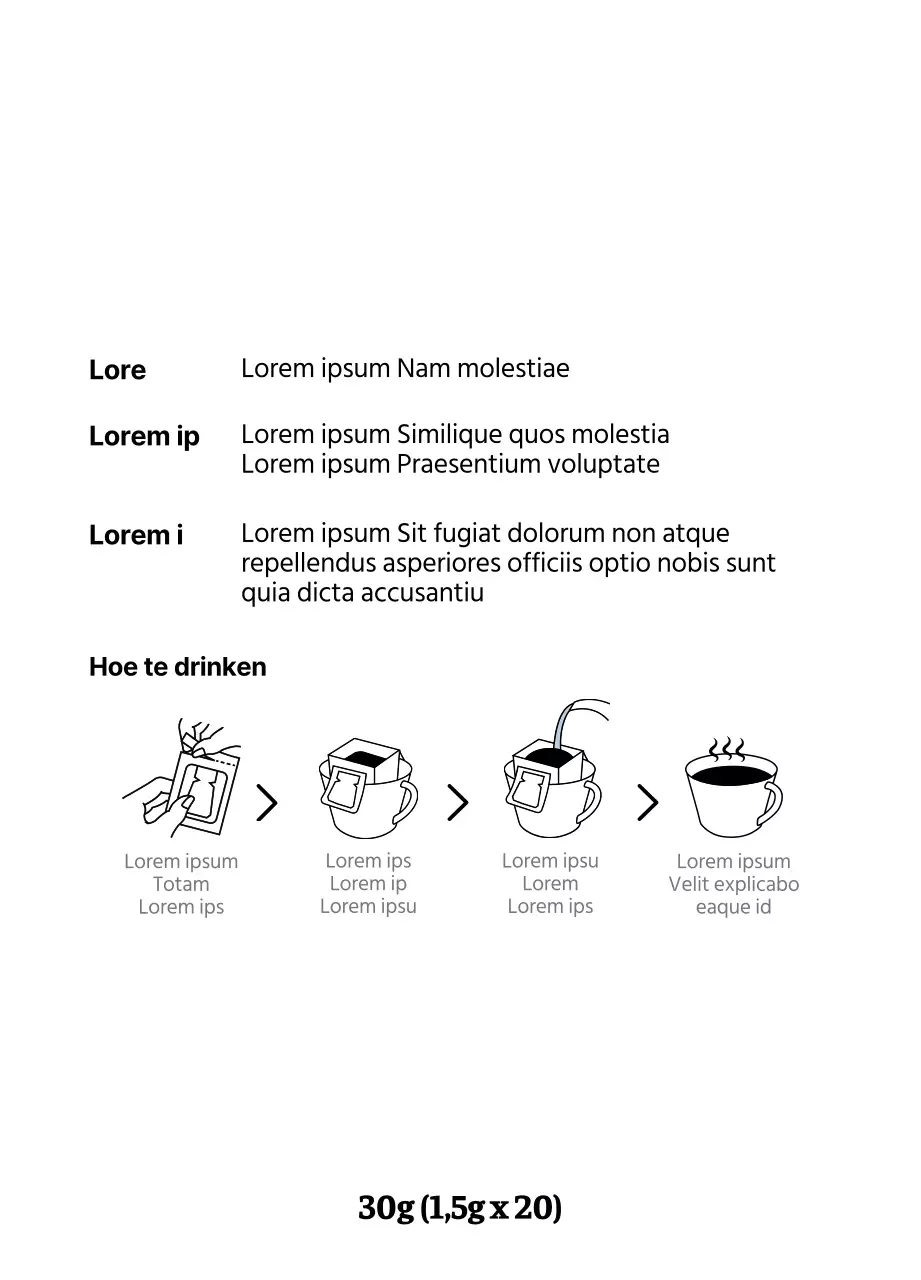 Lore Lorem ipsum Nam molestiae

Lorem ip Lorem ipsum Similique quos molestia
Lorem ipsum Praesentium voluptate

Lorem i Lorem ipsum Sit fugiat dolorum non atque repellendus asperiores officiis optio nobis sunt quia dicta accusantiu

Hoe te drinken

Lorem ipsum
Totam
Lorem ips

Lorem ips
Lorem ip
Lorem ipsu

Lorem ipsu
Lorem
Lorem ips

Lorem ipsum
Velit explicabo
eaque id

30g (1,5g x 20)