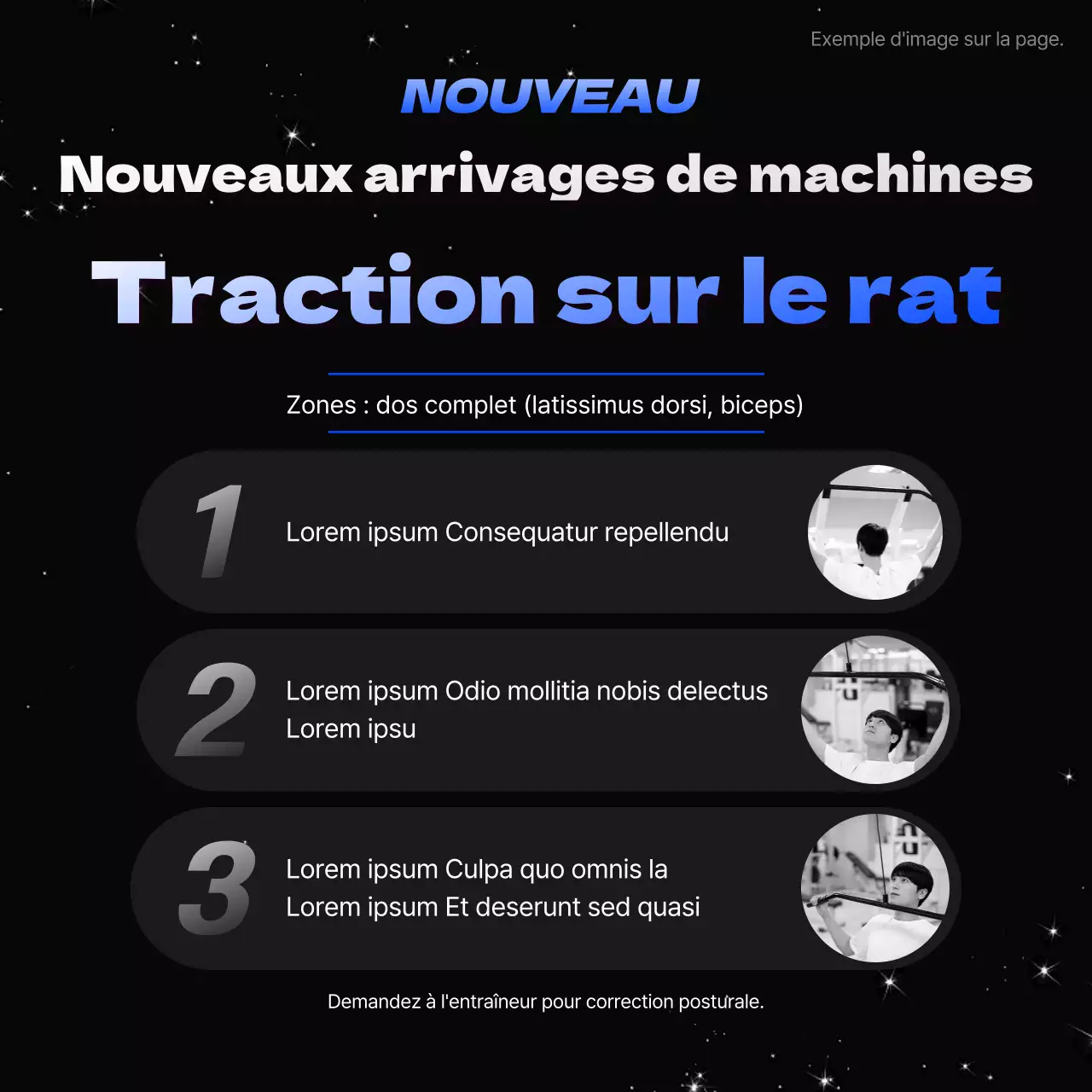 Exemple d'image sur la page.

NOUVEAU

Nouveaux arrivages de machines

Traction sur le rat

Zones : dos complet (latissimus dorsi, biceps)

1

Lorem ipsum Consequatur repellendu

2

Lorem ipsum Odio mollitia nobis delectus
Lorem ipsu

3

Lorem ipsum Culpa quo omnis la
Lorem ipsum Et deserunt sed quasi

Demandez à l'entraîneur pour correction posturale.