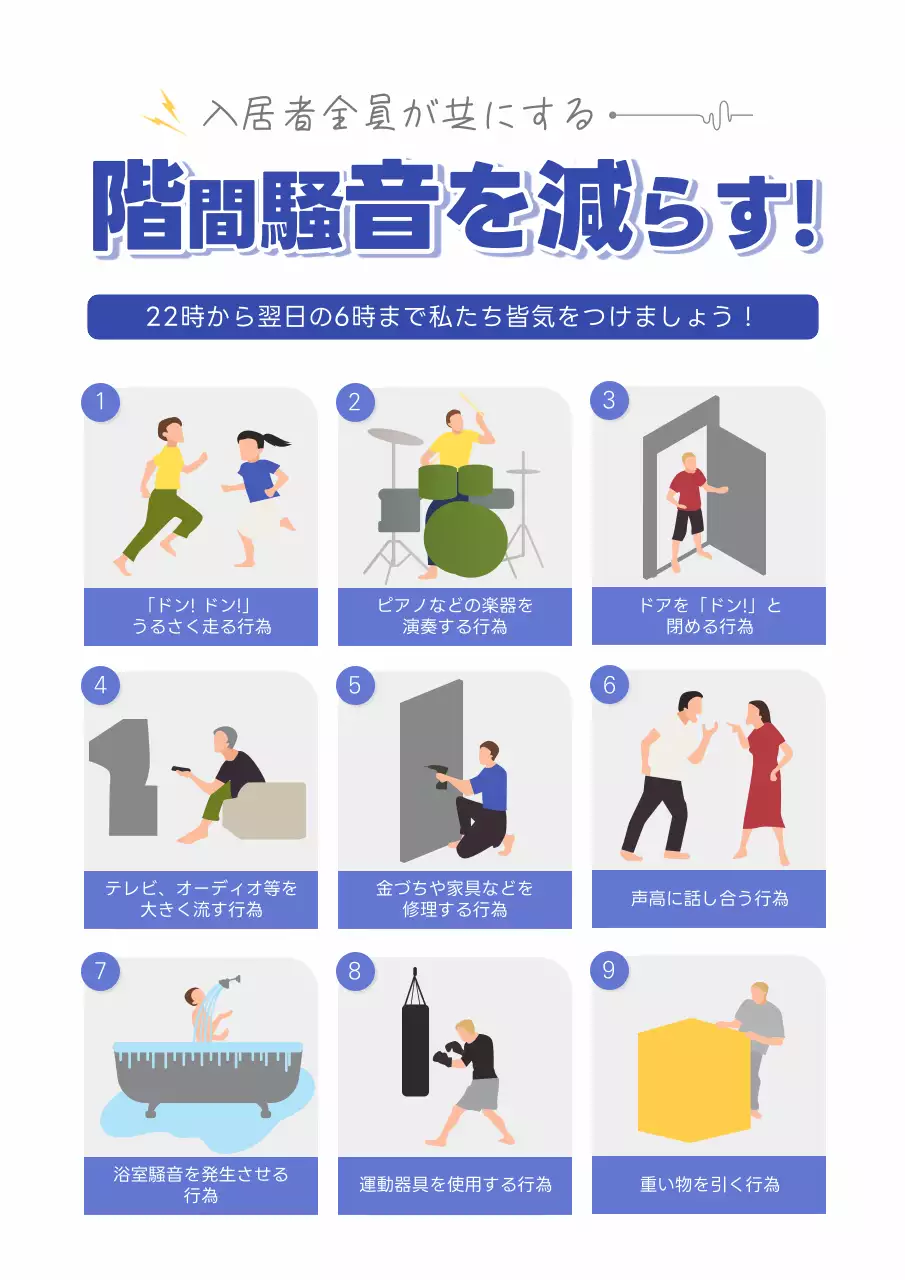 入居者全員が共にする

階間騒音を減らす!

22時から翌日の6時まで私たち皆気をつけましょう！

1
「ドン! ドン!」うるさく走る行為

2
ピアノなどの楽器を演奏する行為

3
ドアを「ドン!」と閉める行為

4
テレビ、オーディオ等を大きく流す行為

5
金づちや家具などを修理する行為

6
声高に話し合う行為

7
浴室騒音を発生させる行為

8
運動器具を使用する行為

9
重い物を引く行為