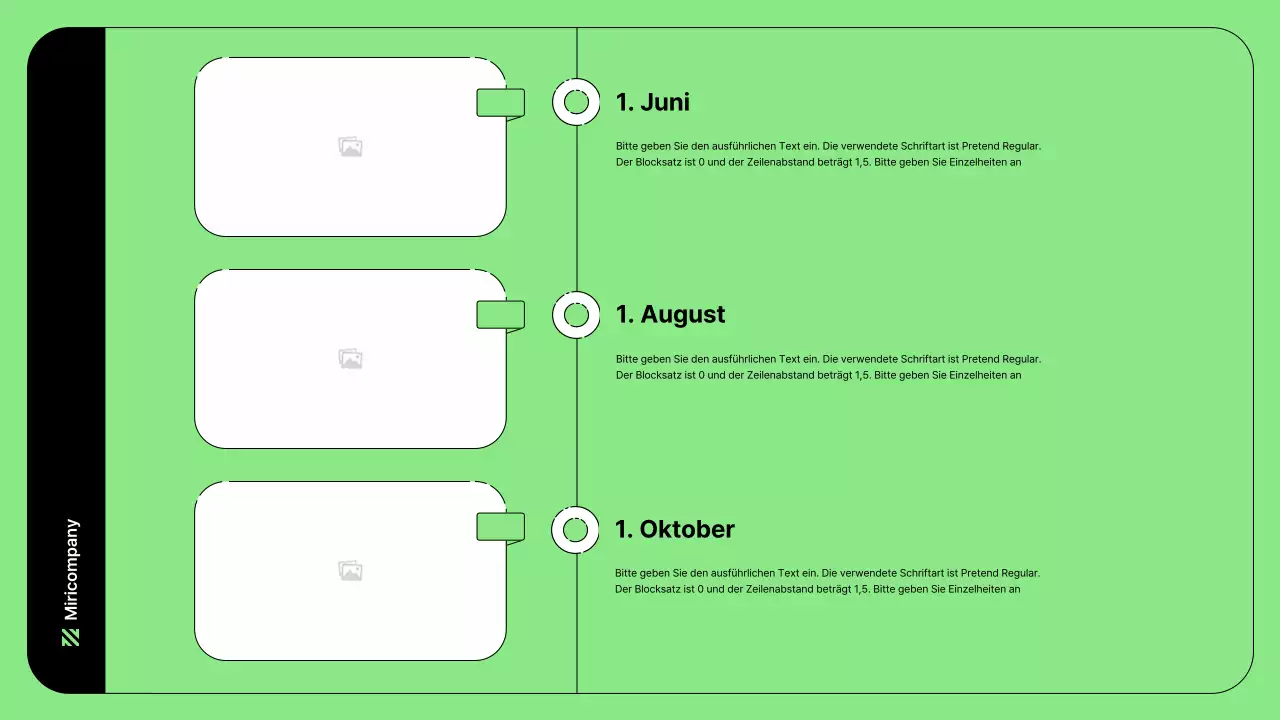 Miricompany

1. Juni

Bitte geben Sie den ausführlichen Text ein. Die verwendete Schriftart ist Pretend Regular. Der Blocksatz ist 0 und der Zeilenabstand beträgt 1,5. Bitte geben Sie Einzelheiten an

1. August

Bitte geben Sie den ausführlichen Text ein. Die verwendete Schriftart ist Pretend Regular. Der Blocksatz ist 0 und der Zeilenabstand beträgt 1,5. Bitte geben Sie Einzelheiten an

1. Oktober

Bitte geben Sie den ausführlichen Text ein. Die verwendete Schriftart ist Pretend Regular. Der Blocksatz ist 0 und der Zeilenabstand beträgt 1,5. Bitte geben Sie Einzelheiten an