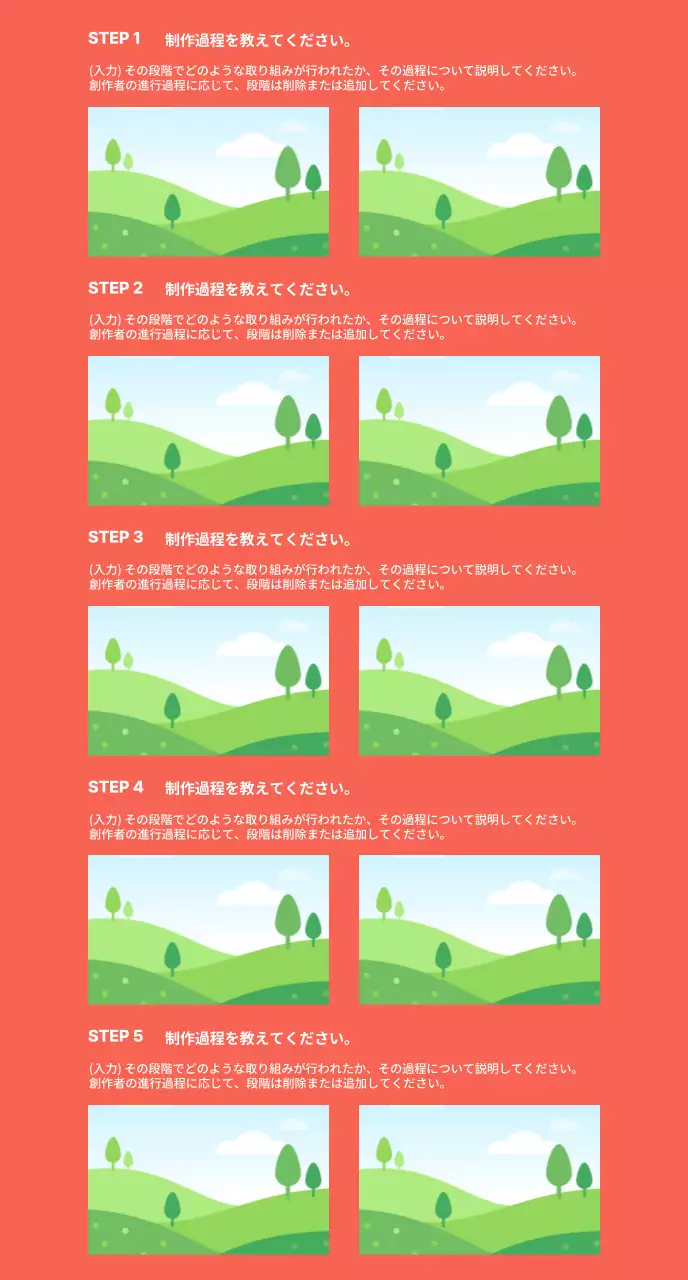 STEP 1　制作過程を教えてください。

(入力) その段階でどのような取り組みが行われたか、その過程について説明してください。
創作者の進行過程に応じて、段階は削除または追加してください。

STEP 2　制作過程を教えてください。

(入力) その段階でどのような取り組みが行われたか、その過程について説明してください。
創作者の進行過程に応じて、段階は削除または追加してください。

STEP 3　制作過程を教えてください。

(入力) その段階でどのような取り組みが行われたか、その過程について説明してください。
創作者の進行過程に応じて、段階は削除または追加してください。

STEP 4　制作過程を教えてください。

(入力) その段階でどのような取り組みが行われたか、その過程について説明してください。
創作者の進行過程に応じて、段階は削除または追加してください。

STEP 5　制作過程を教えてください。

(入力) その段階でどのような取り組みが行われたか、その過程について説明してください。
創作者の進行過程に応じて、段階は削除または追加してください。