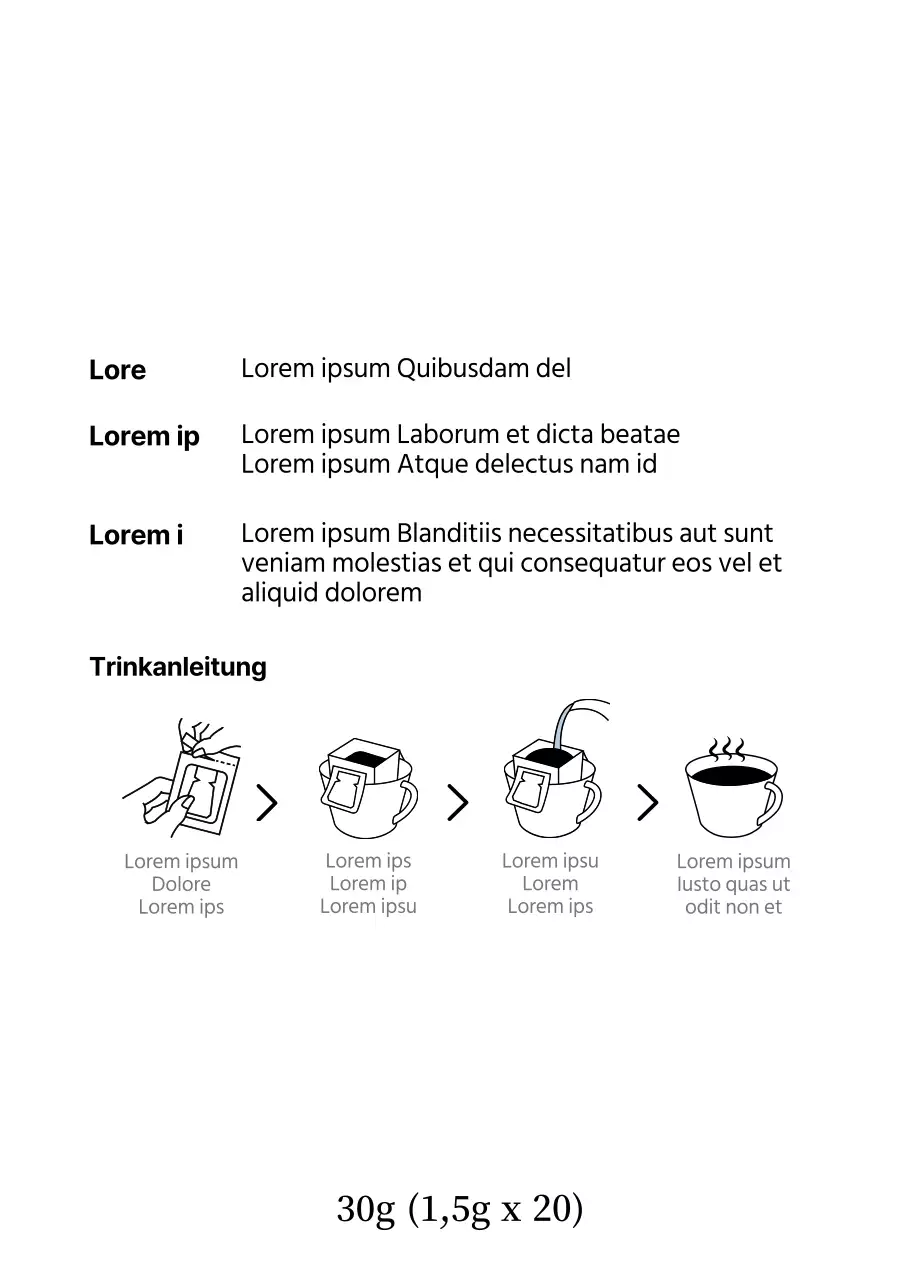 Lore	Lorem ipsum Quibusdam del

Lorem ip	Lorem ipsum Laborum et dicta beatae
Lorem ipsum Atque delectus nam id

Lorem i	Lorem ipsum Blanditiis necessitatibus aut sunt veniam molestias et qui consequatur eos vel et aliquid dolorem

Trinkanleitung

Lorem ipsum
Dolore
Lorem ips

Lorem ips
Lorem ip
Lorem ipsu

Lorem ipsu
Lorem
Lorem ips

Lorem ipsum
Iusto quas ut
odit non et

30g (1,5g x 20)