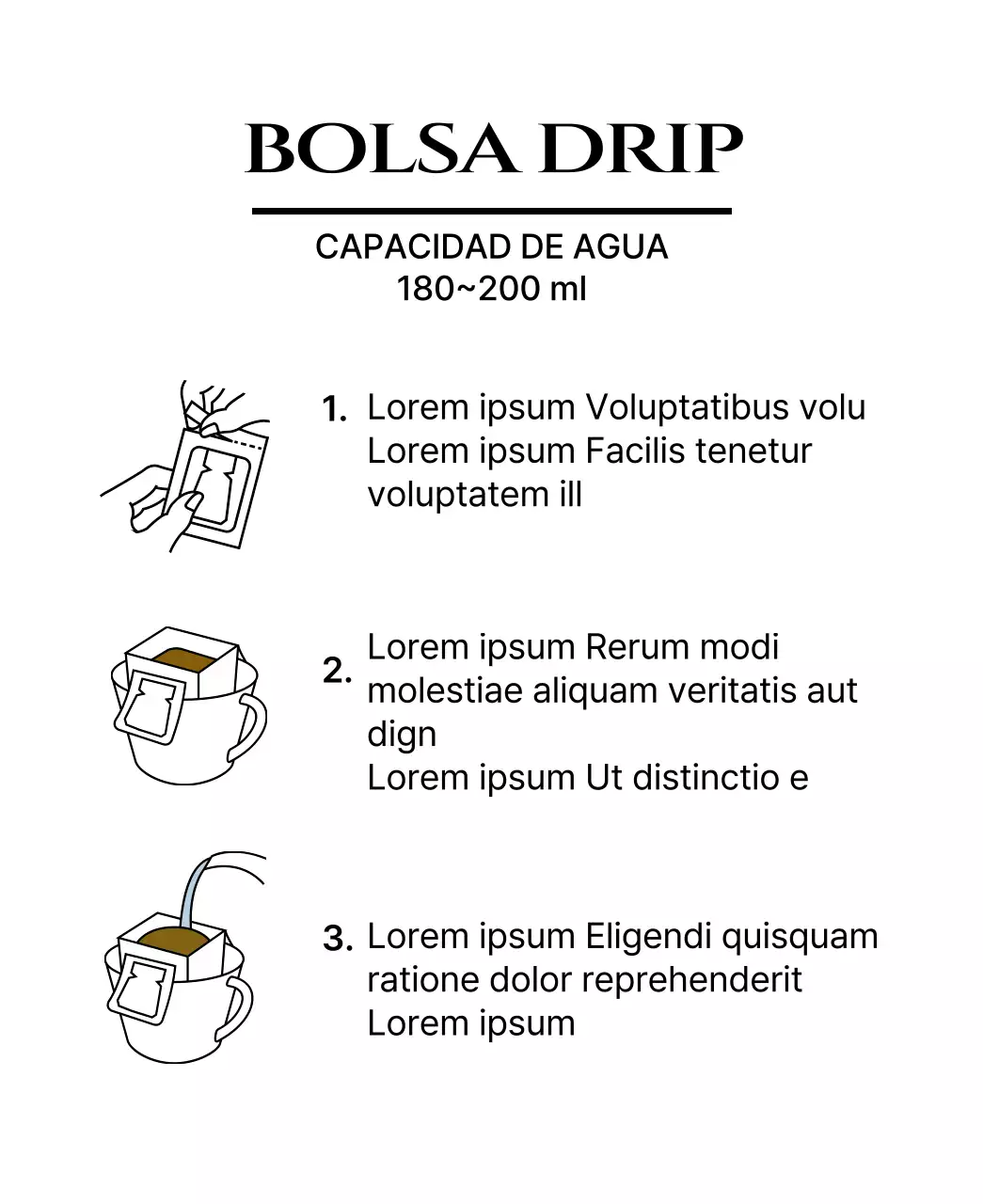 BOLSA DRIP

CAPACIDAD DE AGUA
180~200 ml

1. Lorem ipsum Voluptatibus volu Lorem ipsum Facilis tenetur voluptatem ill

2. Lorem ipsum Rerum modi molestiae aliquam veritatis aut dign
Lorem ipsum Ut distinctio e

3. Lorem ipsum Eligendi quisquam ratione dolor reprehenderit Lorem ipsum