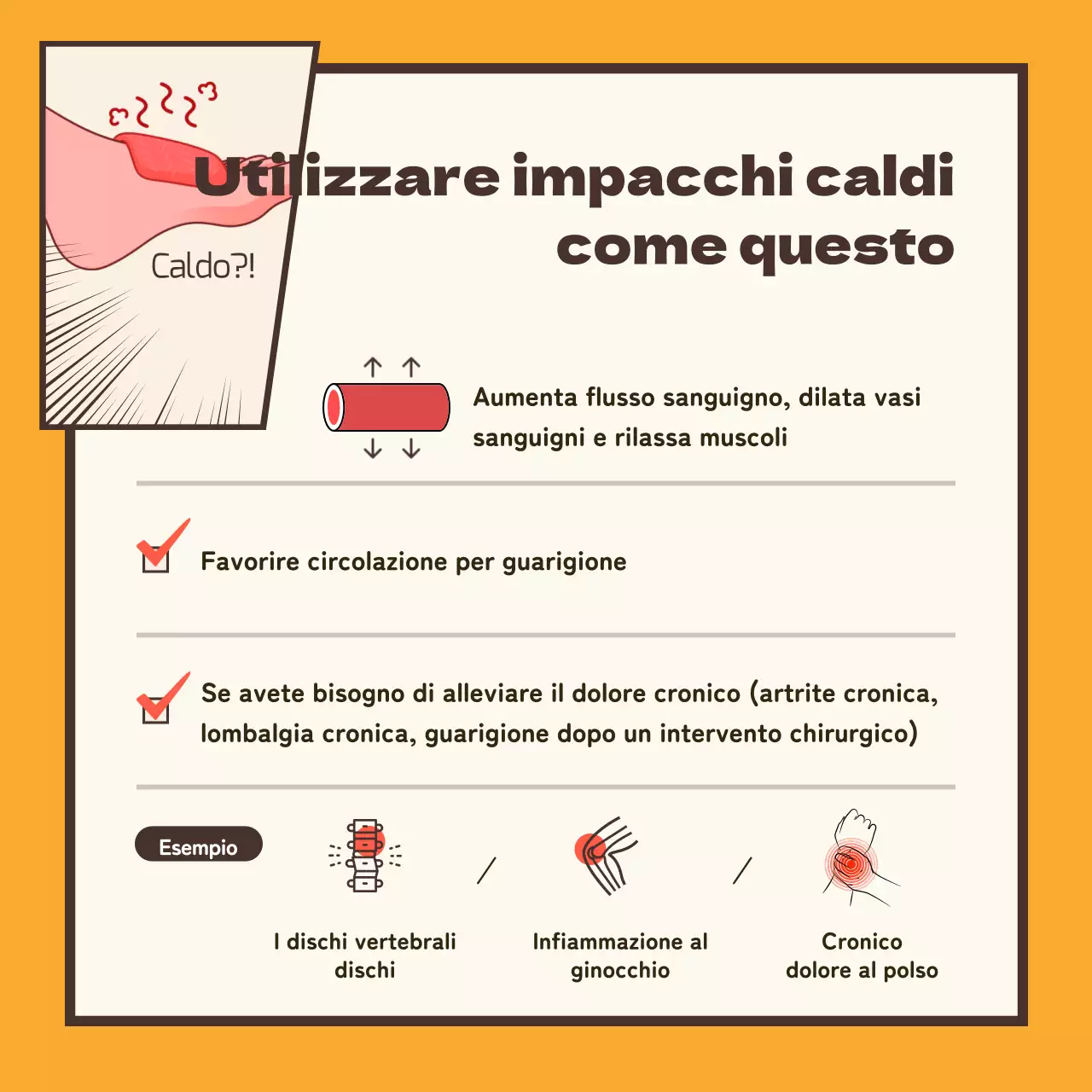 Caldo?!

Utilizzare impacchi caldi come questo

Aumenta flusso sanguigno, dilata vasi sanguigni e rilassa muscoli

Favorire circolazione per guarigione

Se avete bisogno di alleviare il dolore cronico (artrite cronica, lombalgia cronica, guarigione dopo un intervento chirurgico)

Esempio

I dischi vertebrali dischi

/

Infiammazione al ginocchio

/

Cronico dolore al polso