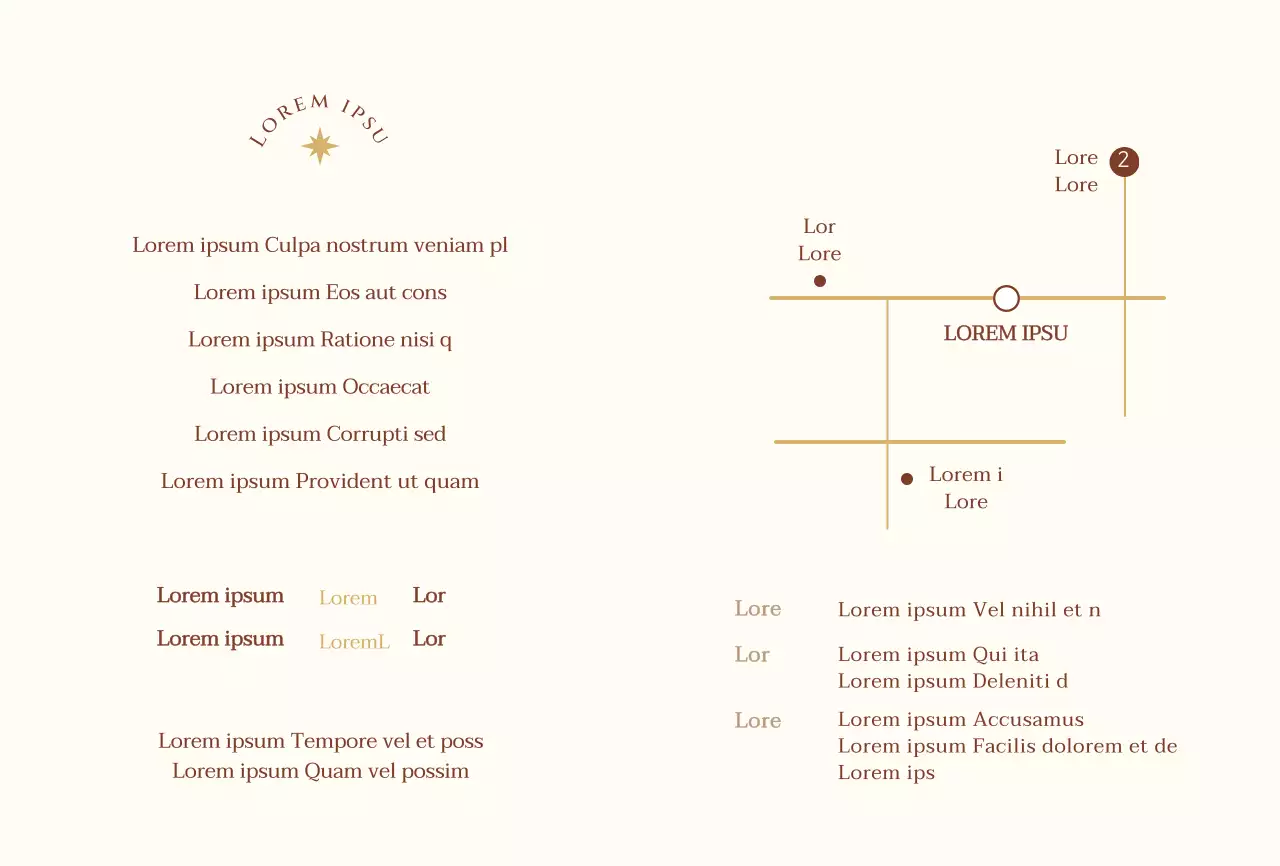 LOREM IPSU

Lorem ipsum Culpa nostrum veniam pl

Lorem ipsum Eos aut cons

Lorem ipsum Ratione nisi q

Lorem ipsum Occaecat

Lorem ipsum Corrupti sed

Lorem ipsum Provident ut quam

Lorem ipsum Lorem Lor
Lorem ipsum LoremL Lor

Lorem ipsum Tempore vel et poss
Lorem ipsum Quam vel possim

Lore
Lore
2

Lor
Lore

LOREM IPSU

Lorem i
Lore

Lore Lorem ipsum Vel nihil et n

Lor Lorem ipsum Qui ita
Lorem ipsum Deleniti d

Lore Lorem ipsum Accusamus
Lorem ipsum Facilis dolorem et de
Lorem ips