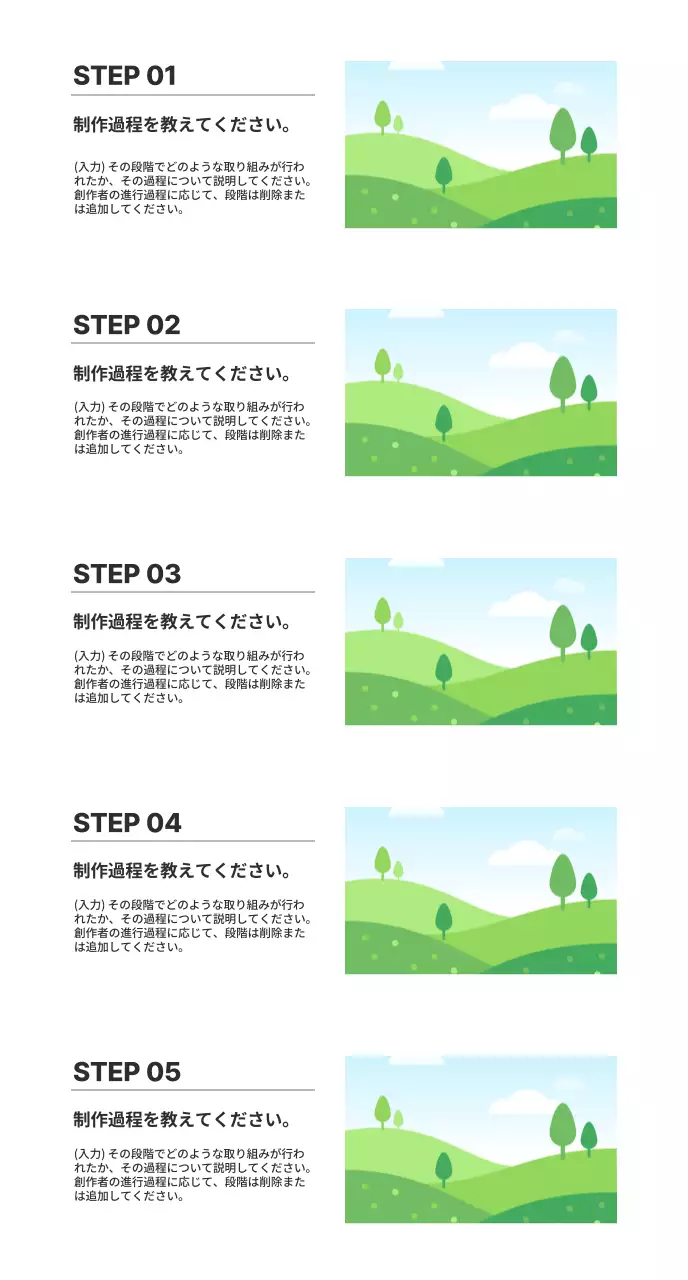 STEP 01

制作過程を教えてください。

(入力) その段階でどのような取り組みが行われたか、その過程について説明してください。創作者の進行過程に応じて、段階は削除または追加してください。

STEP 02

制作過程を教えてください。

(入力) その段階でどのような取り組みが行われたか、その過程について説明してください。創作者の進行過程に応じて、段階は削除または追加してください。

STEP 03

制作過程を教えてください。

(入力) その段階でどのような取り組みが行われたか、その過程について説明してください。創作者の進行過程に応じて、段階は削除または追加してください。

STEP 04

制作過程を教えてください。

(入力) その段階でどのような取り組みが行われたか、その過程について説明してください。創作者の進行過程に応じて、段階は削除または追加してください。

STEP 05

制作過程を教えてください。

(入力) その段階でどのような取り組みが行われたか、その過程について説明してください。創作者の進行過程に応じて、段階は削除または追加してください。