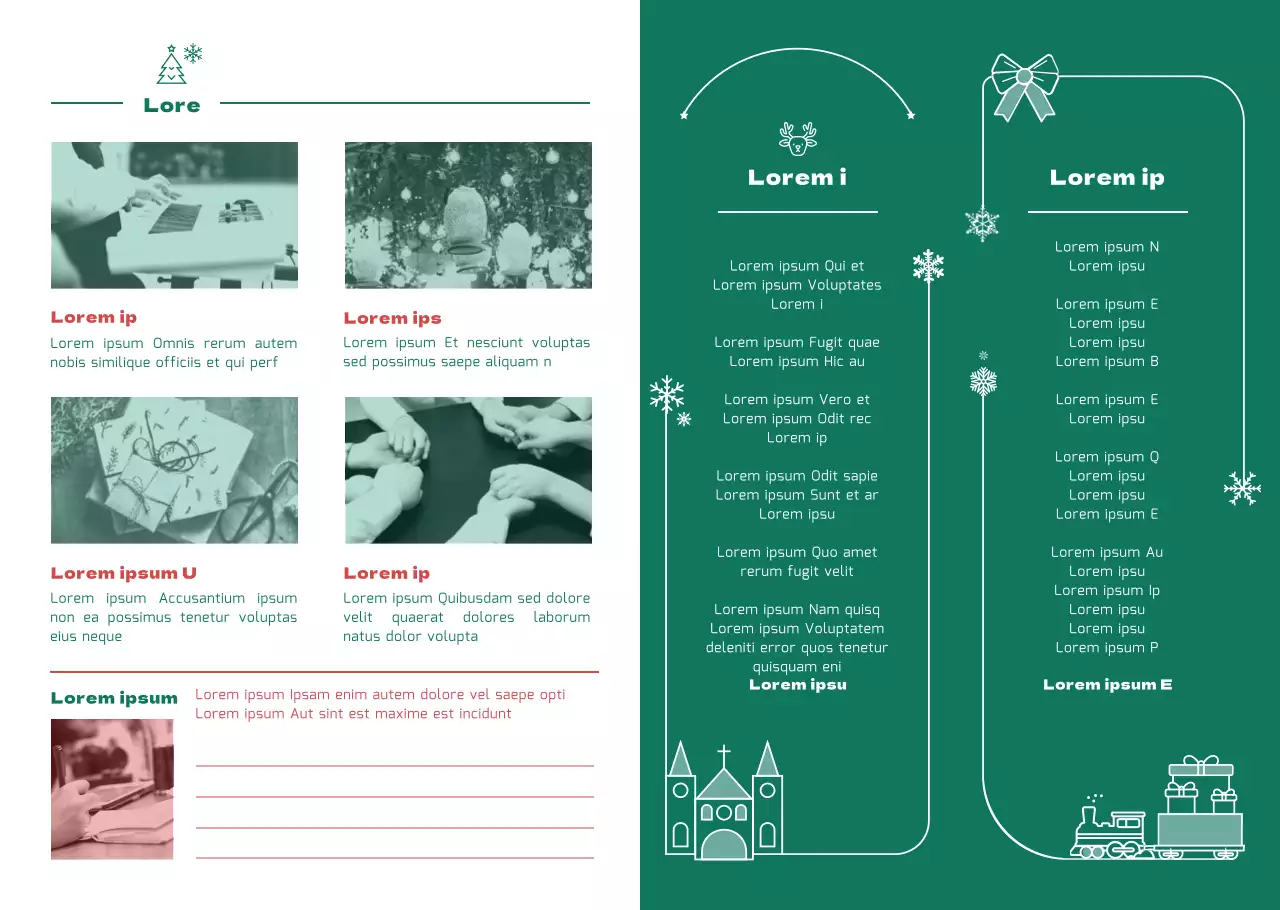 Lore

Lorem ip
Lorem ipsum Omnis rerum autem nobis similique officiis et qui perf

Lorem ips
Lorem ipsum Et nesciunt voluptas sed possimus saepe aliquam n

Lorem ipsum U
Lorem ipsum Accusantium ipsum non ea possimus tenetur voluptas eius neque

Lorem ip
Lorem ipsum Quibusdam sed dolore velit quaerat dolores laborum natus dolor volupta

Lorem ipsum
Lorem ipsum Ipsam enim autem dolore vel saepe opti
Lorem ipsum Aut sint est maxime est incidunt

Lorem i

Lorem ipsum Qui et
Lorem ipsum Voluptates
Lorem i

Lorem ipsum Fugit quae
Lorem ipsum Hic au

Lorem ipsum Vero et
Lorem ipsum Odit rec
Lorem ip

Lorem ipsum Odit sapie
Lorem ipsum Sunt et ar
Lorem ipsu

Lorem ipsum Quo amet rerum fugit velit

Lorem ipsum Nam quisq
Lorem ipsum Voluptatem deleniti error quos tenetur quisquam eni
Lorem ipsu

Lorem ip

Lorem ipsum N
Lorem ipsu

Lorem ipsum E
Lorem ipsu
Lorem ipsu
Lorem ipsum B

Lorem ipsum E
Lorem ipsu

Lorem ipsum Q
Lorem ipsu
Lorem ipsu
Lorem ipsum E

Lorem ipsum Au
Lorem ipsu
Lorem ipsum Ip
Lorem ipsu
Lorem ipsu
Lorem ipsum P
Lorem ipsum E