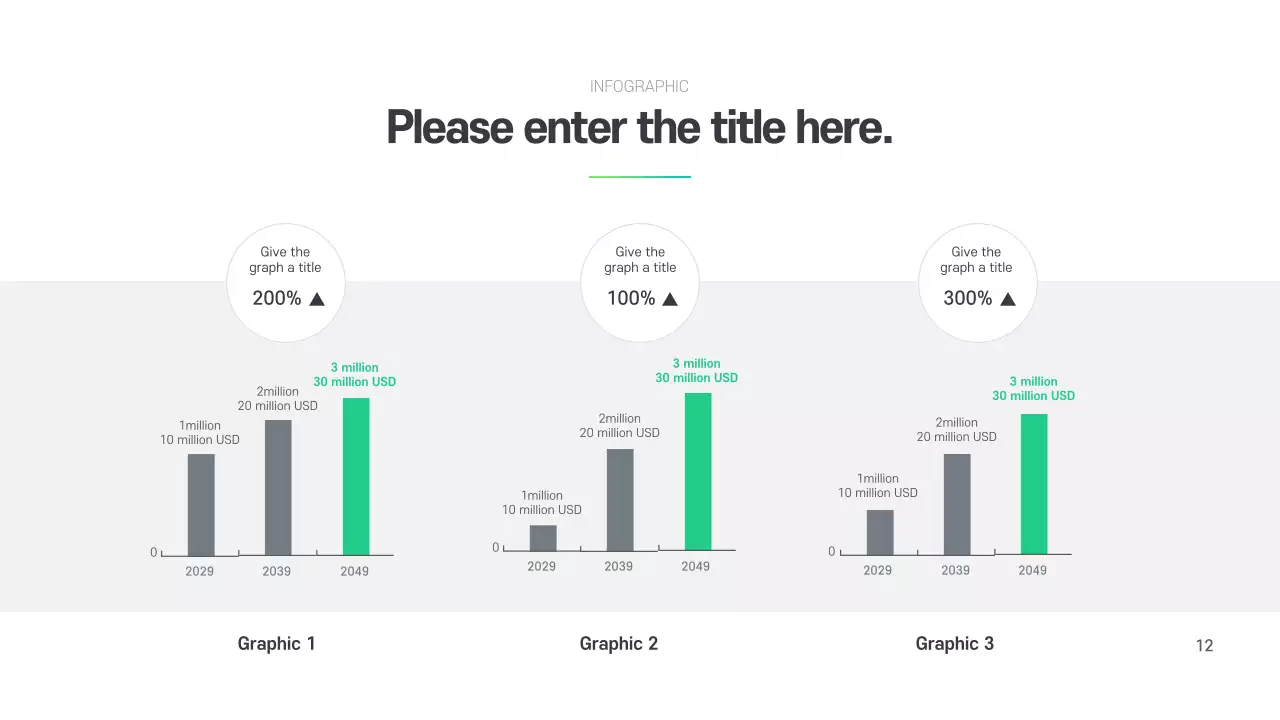 INFOGRAPHIC
Please enter the title here.

Give the graph a title
200% ▲

1million
10 million USD

2million
20 million USD

3 million
30 million USD

0
2029 2039 2049

Graphic 1

Give the graph a title
100% ▲

1million
10 million USD

2million
20 million USD

3 million
30 million USD

0
2029 2039 2049

Graphic 2

Give the graph a title
300% ▲

1million
10 million USD

2million
20 million USD

3 million
30 million USD

0
2029 2039 2049

Graphic 3

12