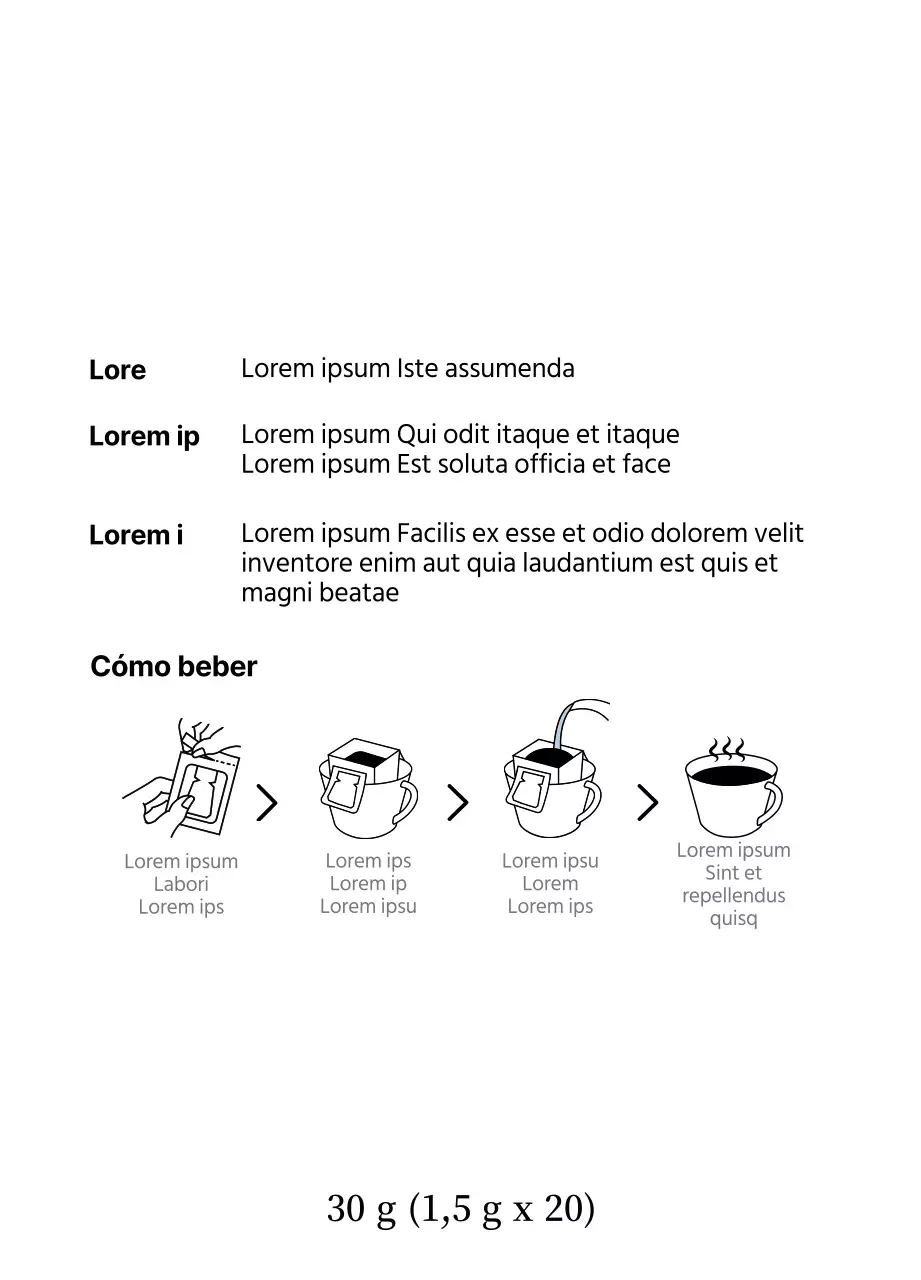 Lore	Lorem ipsum Iste assumenda

Lorem ip	Lorem ipsum Qui odit itaque et itaque
Lorem ipsum Est soluta officia et face

Lorem i	Lorem ipsum Facilis ex esse et odio dolorem velit inventore enim aut quia laudantium est quis et magni beatae

Cómo beber

Lorem ipsum
Labori
Lorem ips

Lorem ips
Lorem ip
Lorem ipsu

Lorem ipsu
Lorem
Lorem ips

Lorem ipsum
Sint et
repellendus
quisq

30 g (1,5 g x 20)