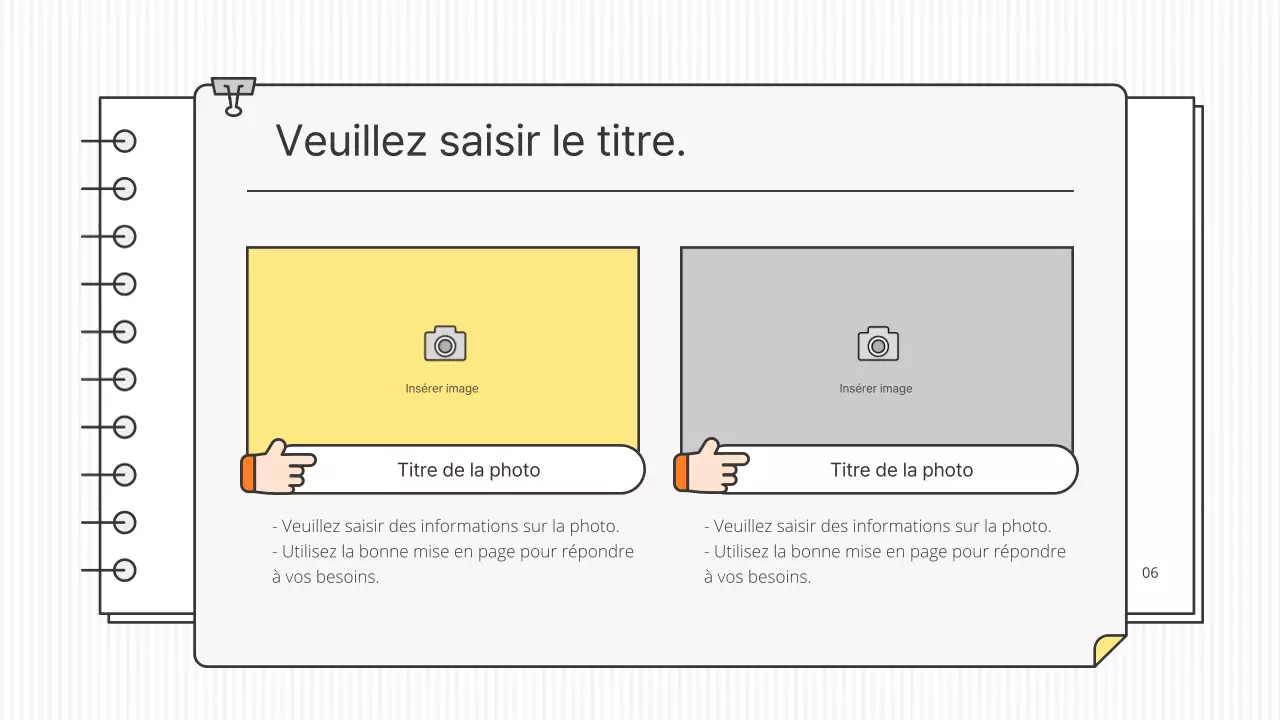 Veuillez saisir le titre.

Insérer image

Titre de la photo

- Veuillez saisir des informations sur la photo.
- Utilisez la bonne mise en page pour répondre à vos besoins.

Insérer image

Titre de la photo

- Veuillez saisir des informations sur la photo.
- Utilisez la bonne mise en page pour répondre à vos besoins.

06