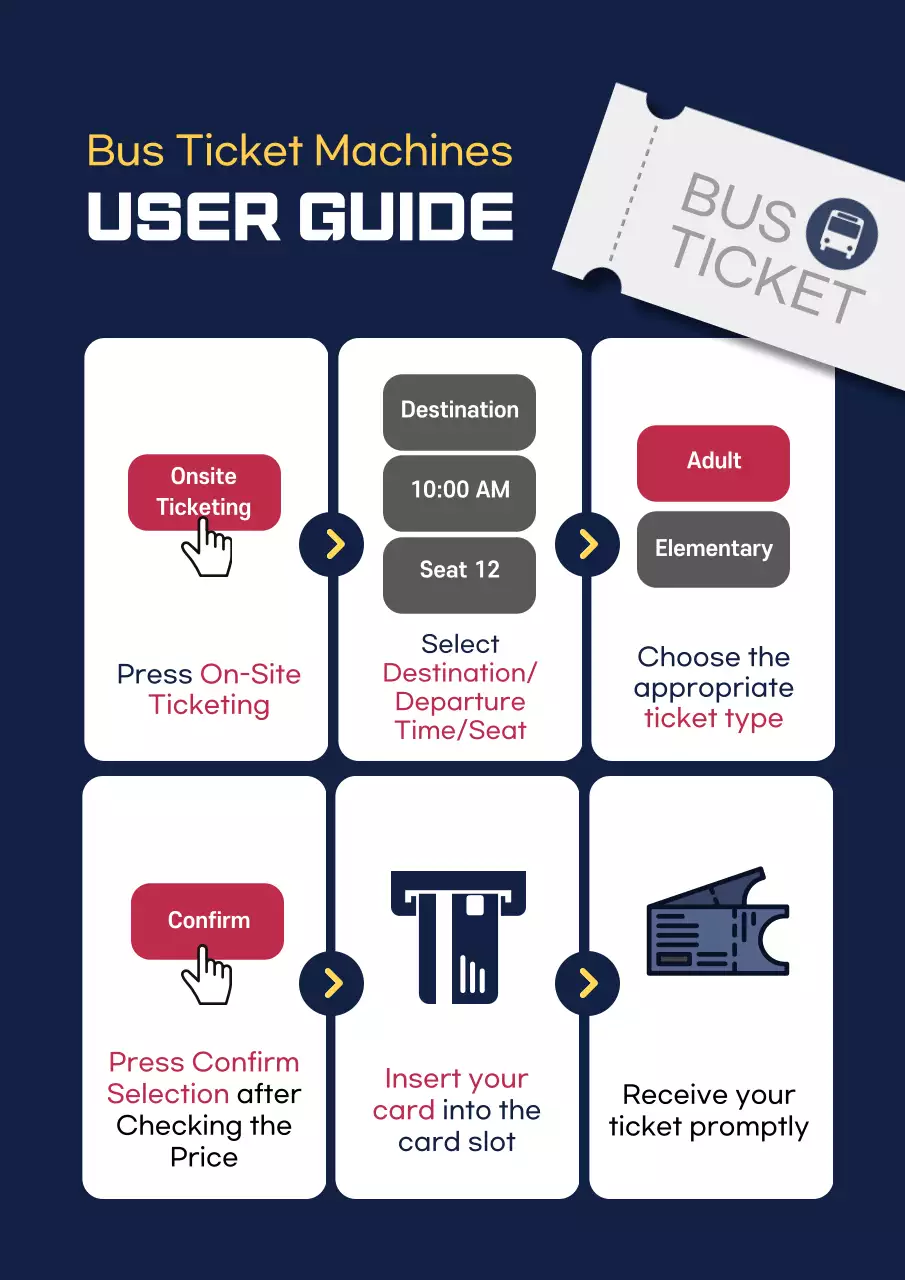 Bus Ticket Machines
USER GUIDE

BUS TICKET

Onsite Ticketing

Press On-Site Ticketing

Destination

10:00 AM

Seat 12

Select Destination/ Departure Time/Seat

Adult

Elementary

Choose the appropriate ticket type

Confirm

Press Confirm Selection after Checking the Price

Insert your card into the card slot

Receive your ticket promptly