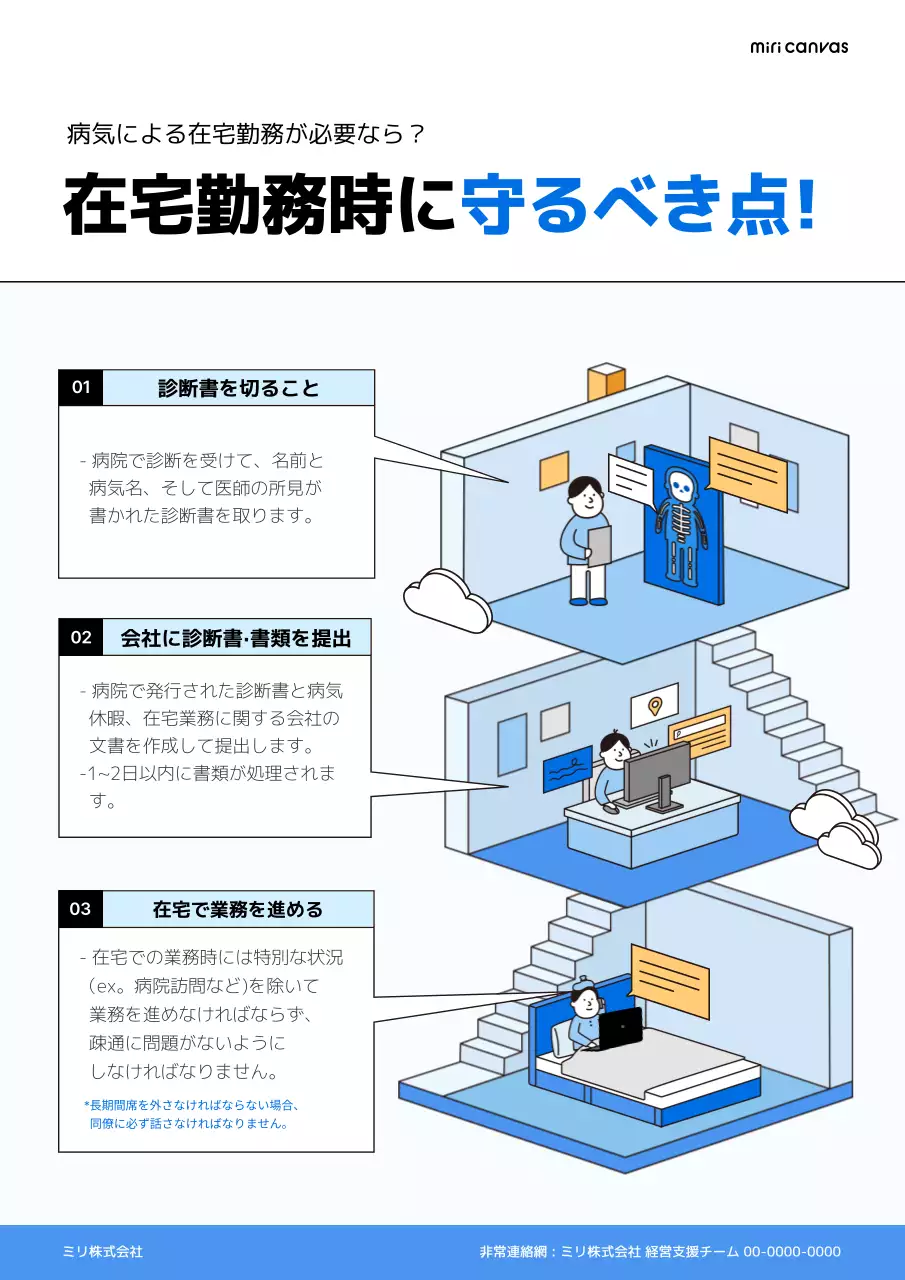 miri canvas

病気による在宅勤務が必要なら？

在宅勤務時に守るべき点!

01 診断書を切ること

- 病院で診断を受けて、名前と病気名、そして医師の所見が書かれた診断書を取ります。

02 会社に診断書·書類を提出

- 病院で発行された診断書と病気休暇、在宅業務に関する会社の文書を作成して提出します。
-1~2日以内に書類が処理されます。

03 在宅で業務を進める

- 在宅での業務時には特別な状況（ex。病院訪問など)を除いて業務を進めなければならず、疎通に問題がないようにしなければなりません。

*長期間席を外さなければならない場合、同僚に必ず話さなければなりません。

ミリ株式会社

非常連絡網：ミリ株式会社 経営支援チーム 00-0000-0000