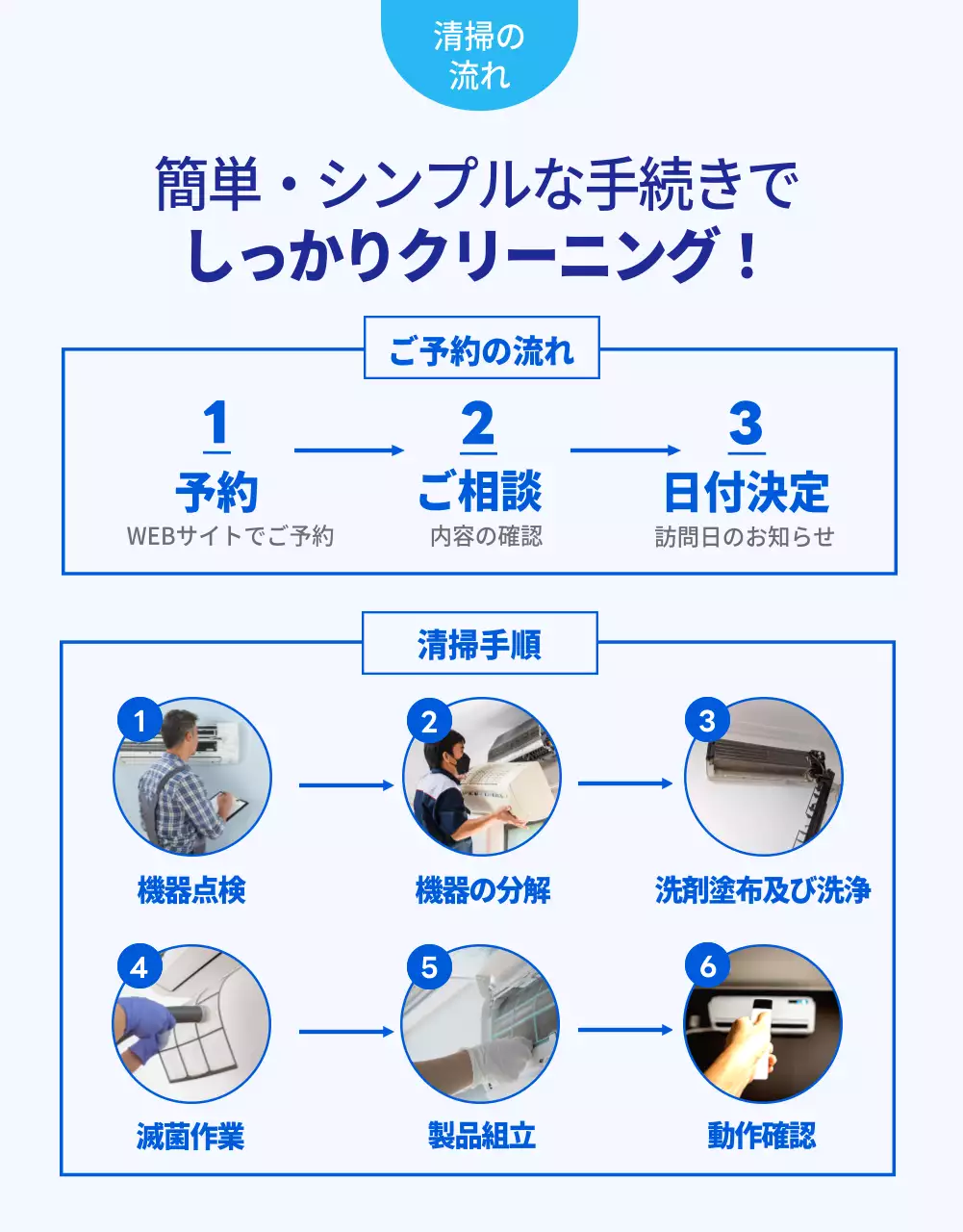 清掃の流れ

簡単・シンプルな手続きで
しっかりクリーニング！

ご予約の流れ

1
予約
WEBサイトでご予約

2
ご相談
内容の確認

3
日付決定
訪問日のお知らせ

清掃手順

1
機器点検

2
機器の分解

3
洗剤塗布及び洗浄

4
滅菌作業

5
製品組立

6
動作確認