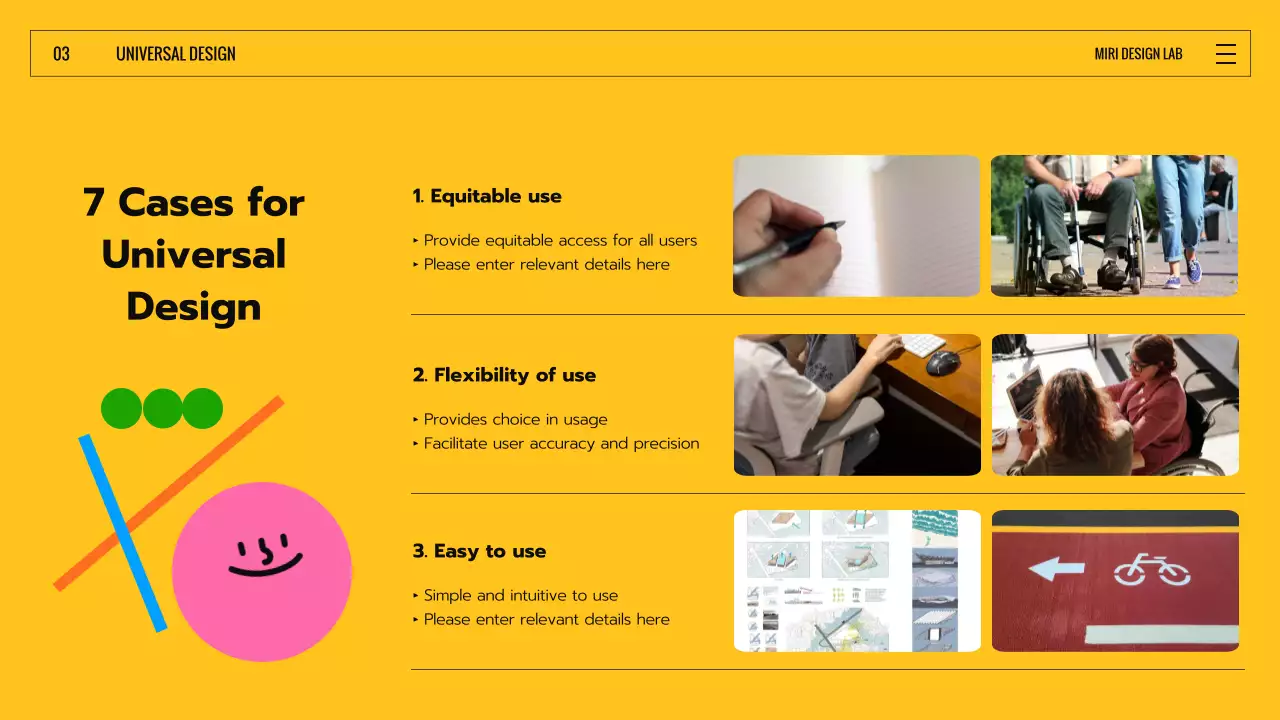 03 UNIVERSAL DESIGN

MIRI DESIGN LAB

7 Cases for Universal Design

1. Equitable use

‣ Provide equitable access for all users
‣ Please enter relevant details here

2. Flexibility of use

‣ Provides choice in usage
‣ Facilitate user accuracy and precision

3. Easy to use

‣ Simple and intuitive to use
‣ Please enter relevant details here