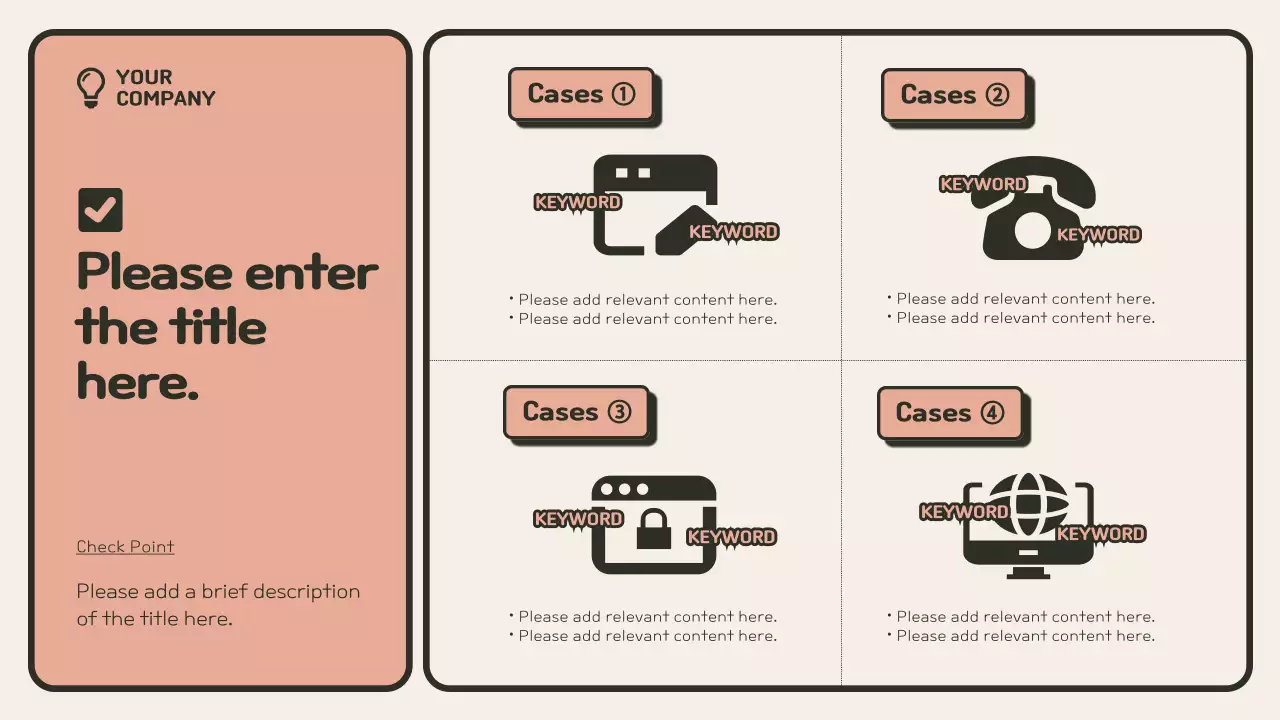 YOUR COMPANY

Please enter the title here.

Check Point

Please add a brief description of the title here.

Cases ①

KEYWORD

KEYWORD

• Please add relevant content here.
• Please add relevant content here.

Cases ②

KEYWORD

KEYWORD

• Please add relevant content here.
• Please add relevant content here.

Cases ③

KEYWORD

KEYWORD

• Please add relevant content here.
• Please add relevant content here.

Cases ④

KEYWORD

KEYWORD

• Please add relevant content here.
• Please add relevant content here.