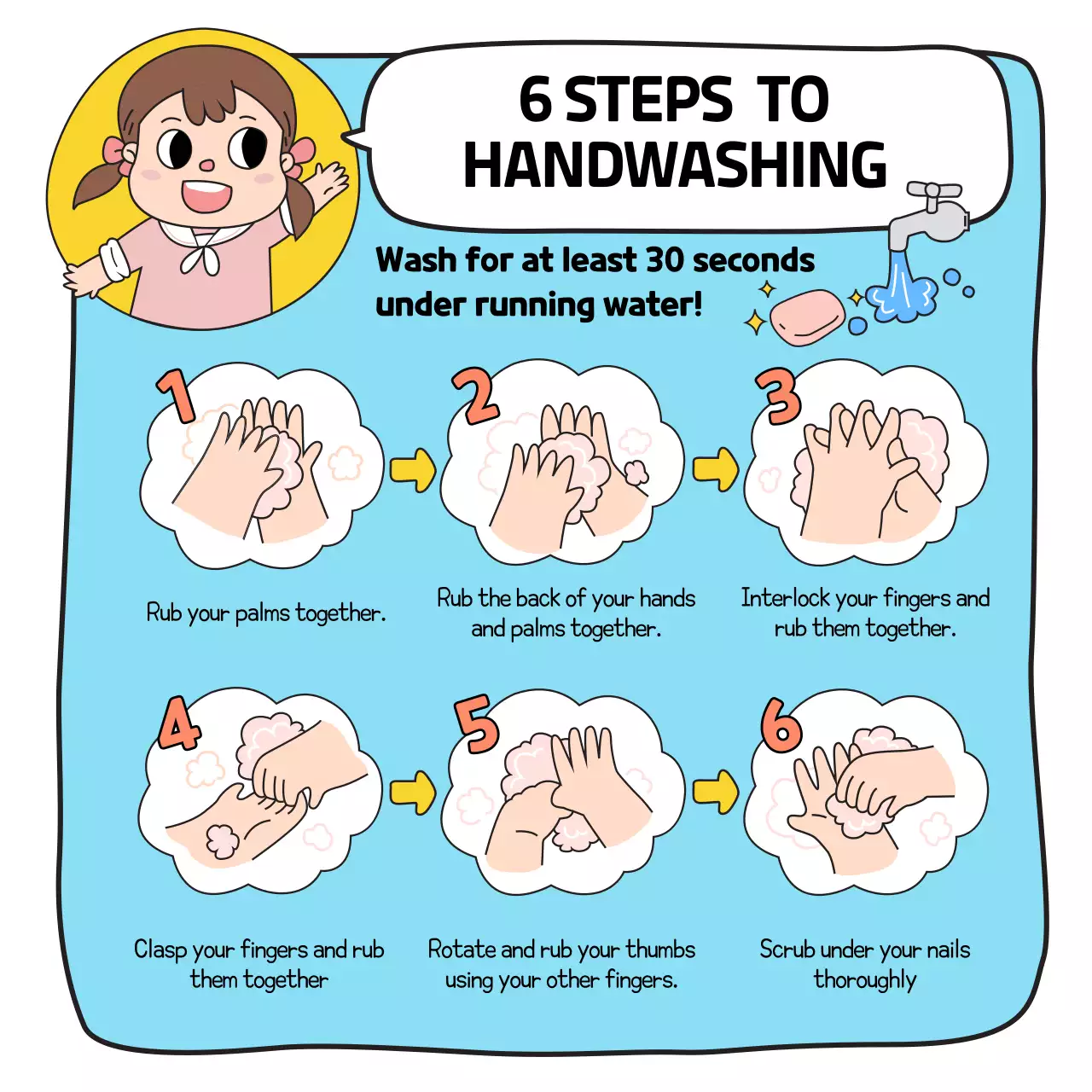 6 STEPS TO HANDWASHING

Wash for at least 30 seconds under running water!

1

Rub your palms together.

2

Rub the back of your hands and palms together.

3

Interlock your fingers and rub them together.

4

Clasp your fingers and rub them together

5

Rotate and rub your thumbs using your other fingers.

6

Scrub under your nails thoroughly