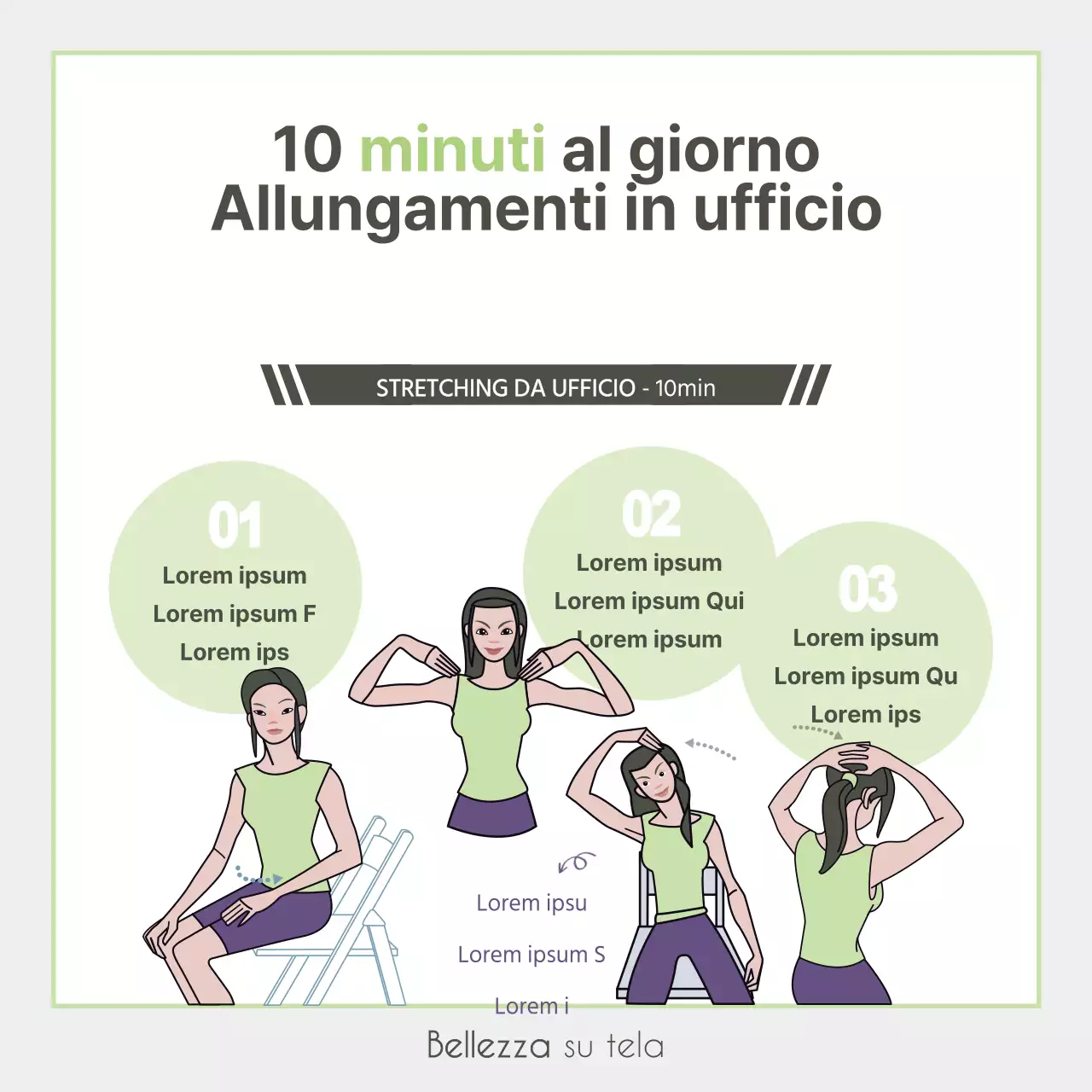 10 minuti al giorno
Allungamenti in ufficio

STRETCHING DA UFFICIO - 10min

01
Lorem ipsum
Lorem ipsum F
Lorem ips

02
Lorem ipsum
Lorem ipsum Qui
Lorem ipsum

03
Lorem ipsum
Lorem ipsum Qu
Lorem ips

Lorem ipsu
Lorem ipsum S
Lorem i

Bellezza su tela