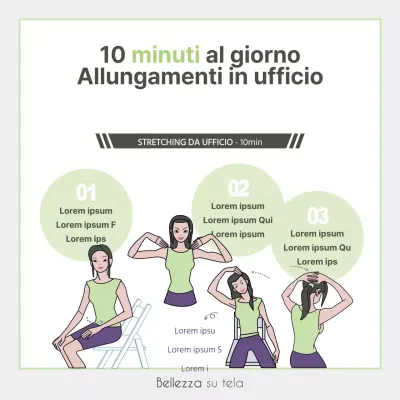 10 minuti al giorno
Allungamenti in ufficio

STRETCHING DA UFFICIO - 10min

01
Lorem ipsum
Lorem ipsum F
Lorem ips

02
Lorem ipsum
Lorem ipsum Qui
Lorem ipsum

03
Lorem ipsum
Lorem ipsum Qu
Lorem ips

Lorem ipsu
Lorem ipsum S
Lorem i

Bellezza su tela