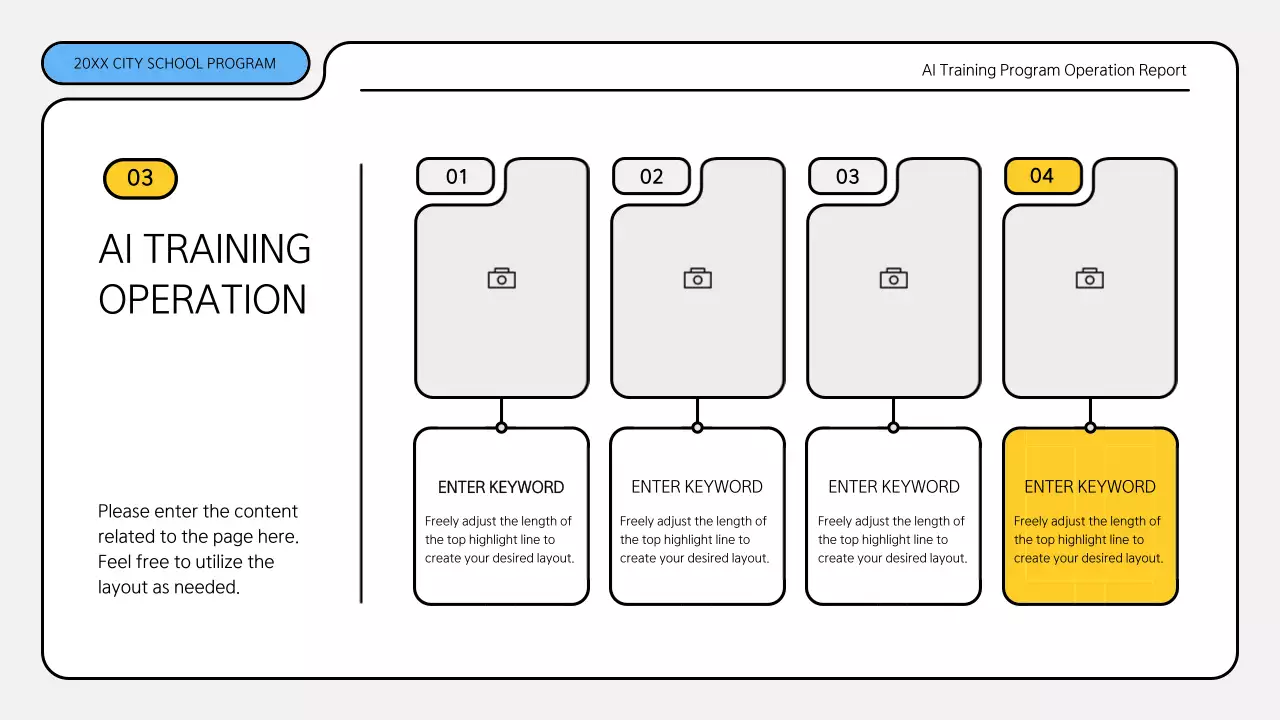 20XX CITY SCHOOL PROGRAM

AI Training Program Operation Report

03

AI TRAINING OPERATION

Please enter the content related to the page here. Feel free to utilize the layout as needed.

01

ENTER KEYWORD

Freely adjust the length of the top highlight line to create your desired layout.

02

ENTER KEYWORD

Freely adjust the length of the top highlight line to create your desired layout.

03

ENTER KEYWORD

Freely adjust the length of the top highlight line to create your desired layout.

04

ENTER KEYWORD

Freely adjust the length of the top highlight line to create your desired layout.