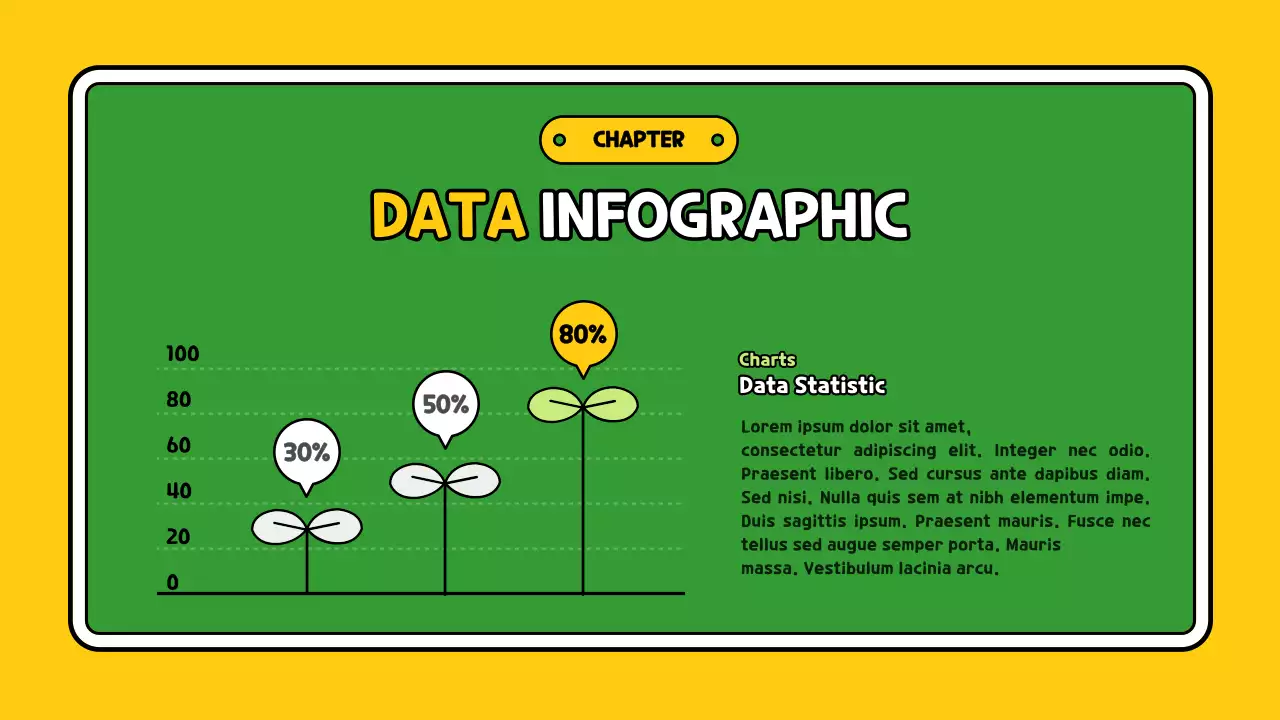 CHAPTER

DATA INFOGRAPHIC

100
80
60
40
20
0

30%
50%
80%

Charts
Data Statistic

Lorem ipsum dolor sit amet, consectetur adipiscing elit. Integer nec odio. Praesent libero. Sed cursus ante dapibus diam. Sed nisi. Nulla quis sem at nibh elementum impe. Duis sagittis ipsum. Praesent mauris. Fusce nec tellus sed augue semper porta. Mauris massa. Vestibulum lacinia arcu.