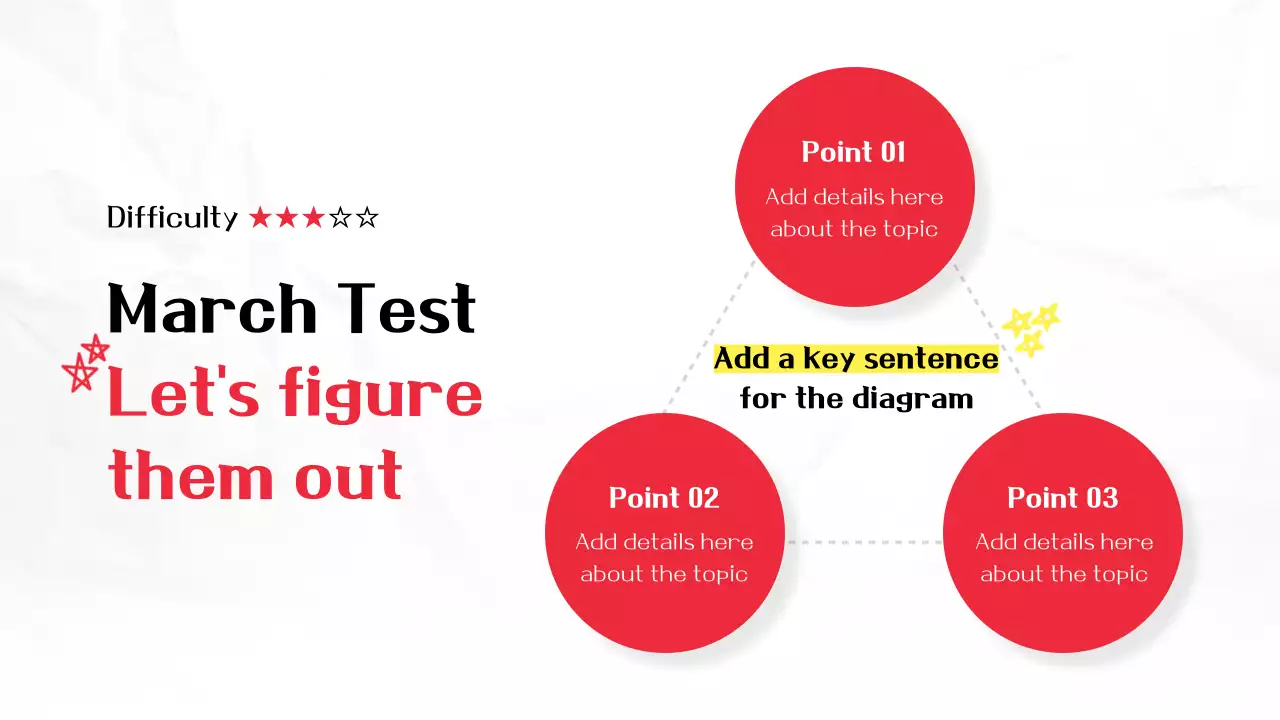 Difficulty ★★★☆☆

March Test
Let's figure them out

Point 01
Add details here about the topic

Add a key sentence for the diagram

Point 02
Add details here about the topic

Point 03
Add details here about the topic