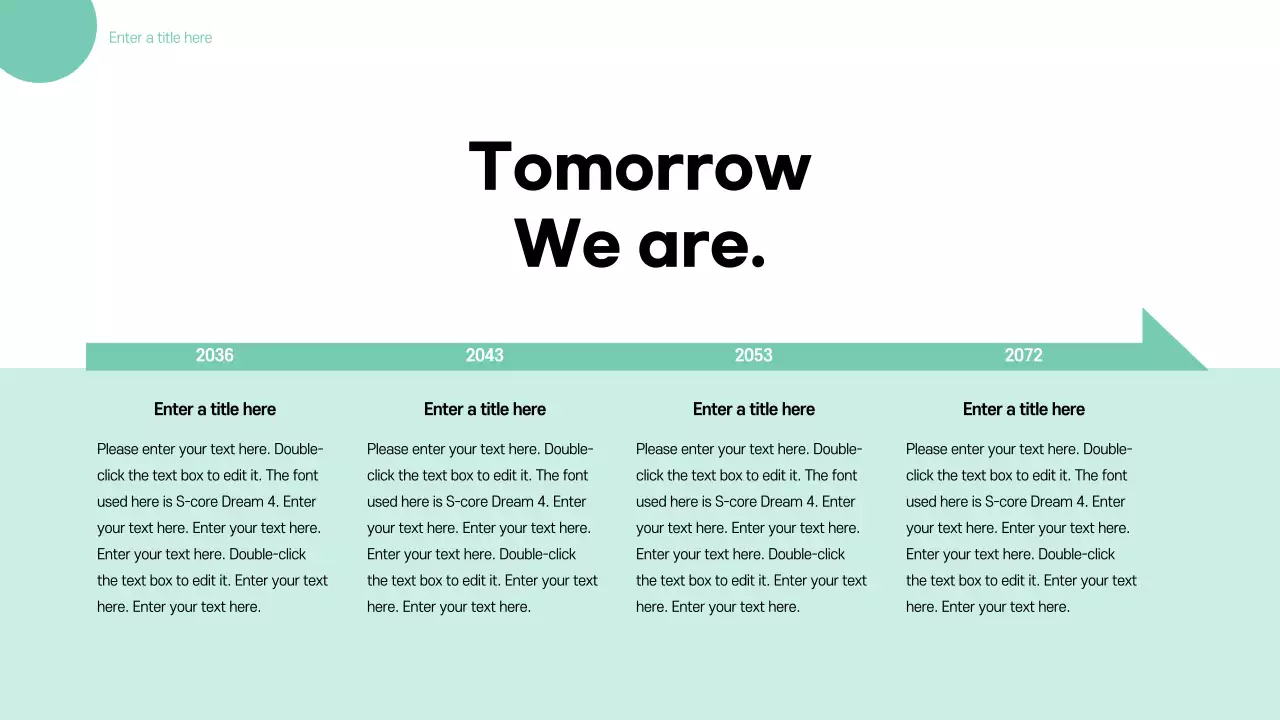 Enter a title here

Tomorrow
We are.

2036

Enter a title here

Please enter your text here. Double-click the text box to edit it. The font used here is S-core Dream 4. Enter your text here. Enter your text here. Enter your text here. Double-click the text box to edit it. Enter your text here. Enter your text here.

2043

Enter a title here

Please enter your text here. Double-click the text box to edit it. The font used here is S-core Dream 4. Enter your text here. Enter your text here. Enter your text here. Double-click the text box to edit it. Enter your text here. Enter your text here.

2053

Enter a title here

Please enter your text here. Double-click the text box to edit it. The font used here is S-core Dream 4. Enter your text here. Enter your text here. Enter your text here. Double-click the text box to edit it. Enter your text here. Enter your text here.

2072

Enter a title here

Please enter your text here. Double-click the text box to edit it. The font used here is S-core Dream 4. Enter your text here. Enter your text here. Enter your text here. Double-click the text box to edit it. Enter your text here. Enter your text here.