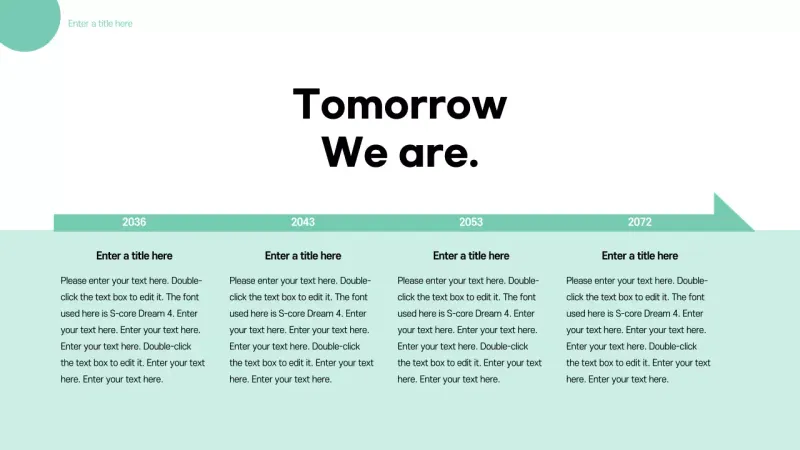 Enter a title here

Tomorrow
We are.

2036

Enter a title here

Please enter your text here. Double-click the text box to edit it. The font used here is S-core Dream 4. Enter your text here. Enter your text here. Enter your text here. Double-click the text box to edit it. Enter your text here. Enter your text here.

2043

Enter a title here

Please enter your text here. Double-click the text box to edit it. The font used here is S-core Dream 4. Enter your text here. Enter your text here. Enter your text here. Double-click the text box to edit it. Enter your text here. Enter your text here.

2053

Enter a title here

Please enter your text here. Double-click the text box to edit it. The font used here is S-core Dream 4. Enter your text here. Enter your text here. Enter your text here. Double-click the text box to edit it. Enter your text here. Enter your text here.

2072

Enter a title here

Please enter your text here. Double-click the text box to edit it. The font used here is S-core Dream 4. Enter your text here. Enter your text here. Enter your text here. Double-click the text box to edit it. Enter your text here. Enter your text here.