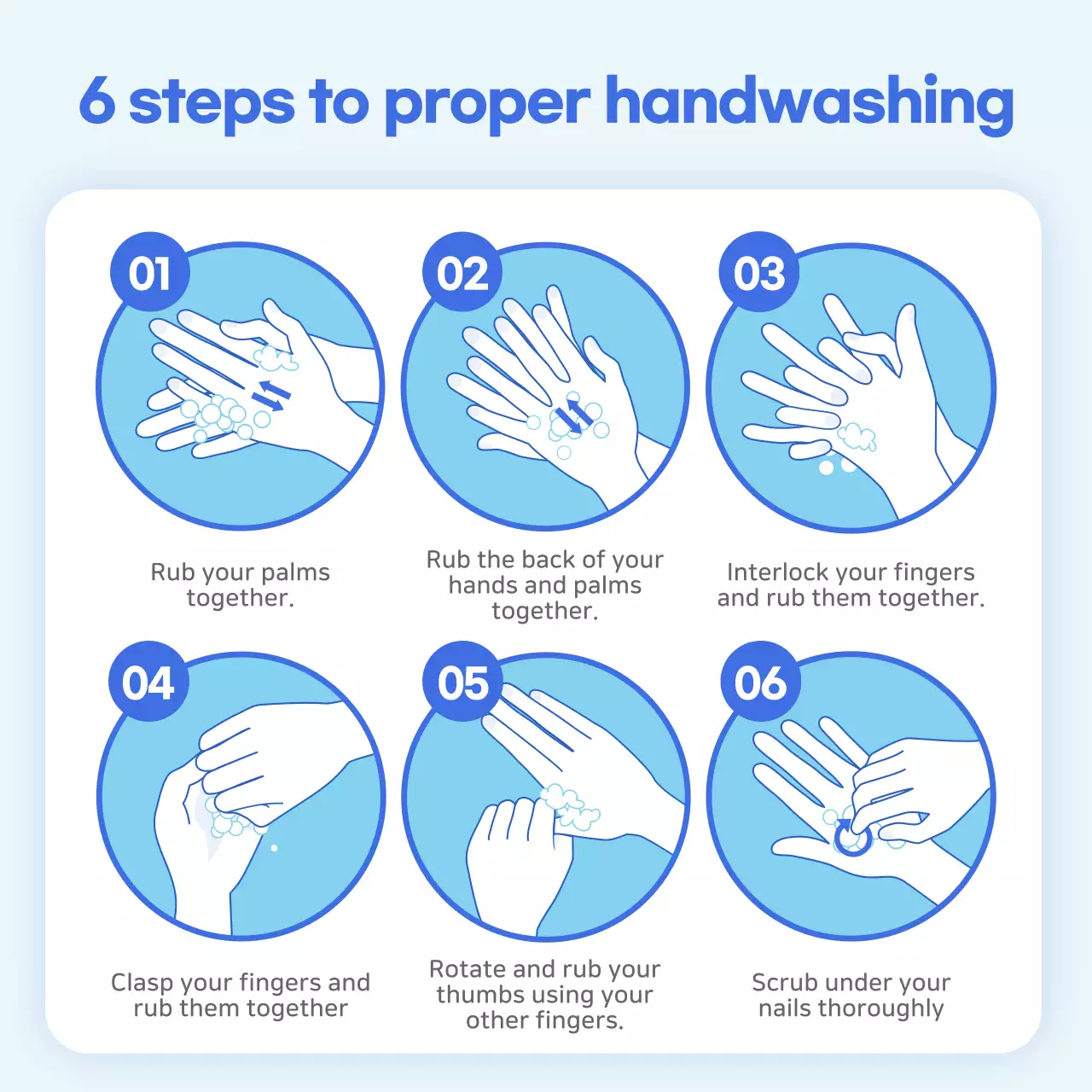 6 steps to proper handwashing

01

Rub your palms together.

02

Rub the back of your hands and palms together.

03

Interlock your fingers and rub them together.

04

Clasp your fingers and rub them together

05

Rotate and rub your thumbs using your other fingers.

06

Scrub under your nails thoroughly