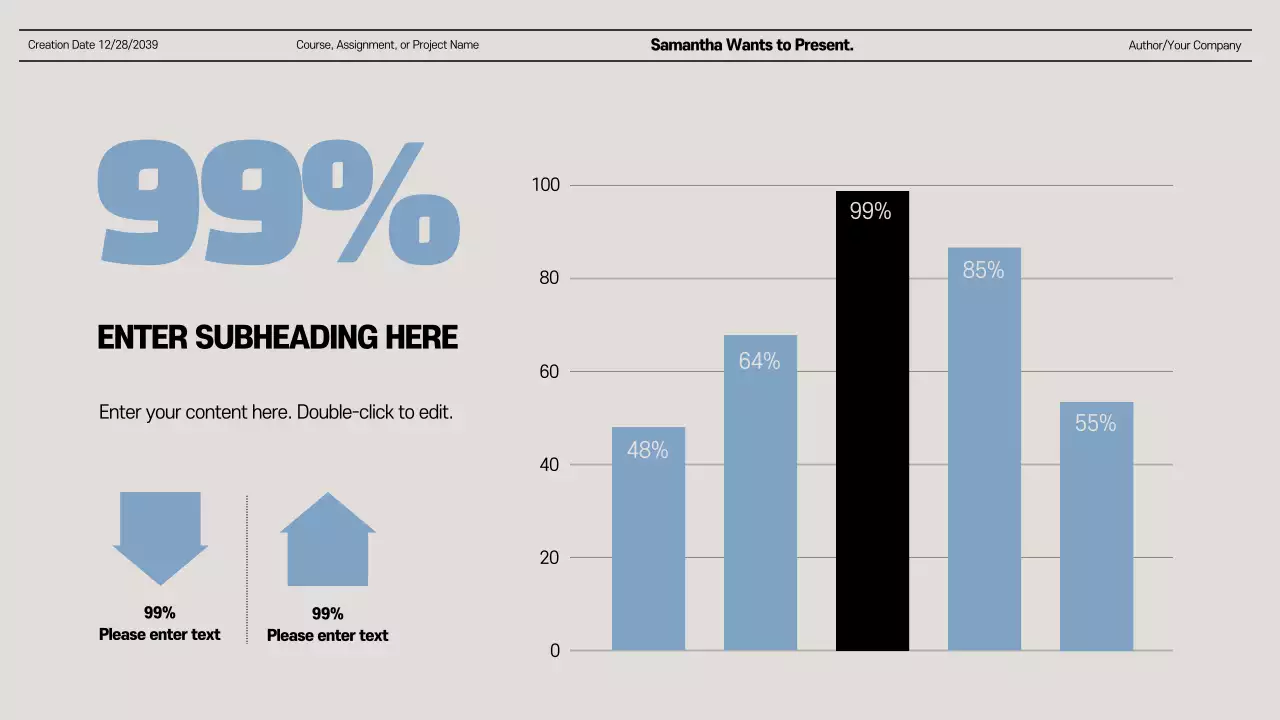 Creation Date 12/28/2039 Course, Assignment, or Project Name Samantha Wants to Present. Author/Your Company

99%

ENTER SUBHEADING HERE

Enter your content here. Double-click to edit.

99%
Please enter text

99%
Please enter text

100
80
60
40
20
0

48%
64%
99%
85%
55%