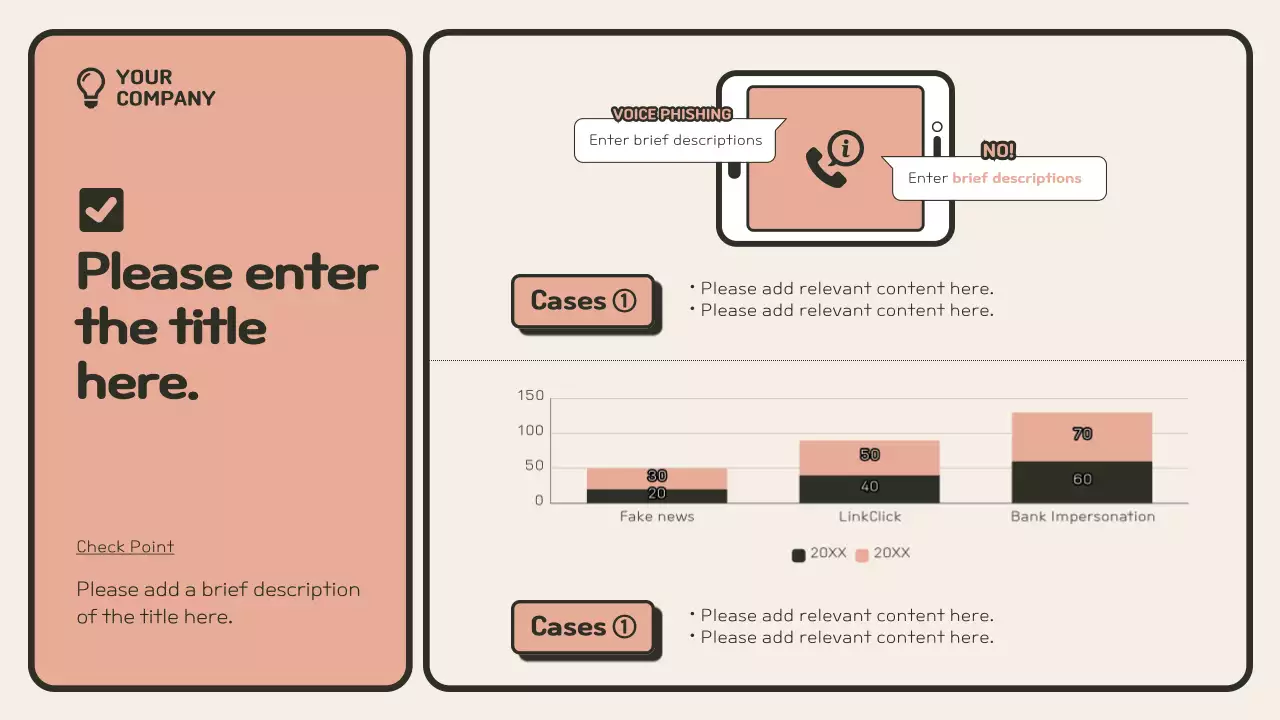 YOUR COMPANY

Please enter the title here.

Check Point

Please add a brief description of the title here.

VOICE PHISHING
Enter brief descriptions

NO!
Enter brief descriptions

Cases ①
• Please add relevant content here.
• Please add relevant content here.

150
100
50
0
30
20
50
40
70
60
Fake news
LinkClick
Bank Impersonation
20XX 20XX

Cases ①
• Please add relevant content here.
• Please add relevant content here.