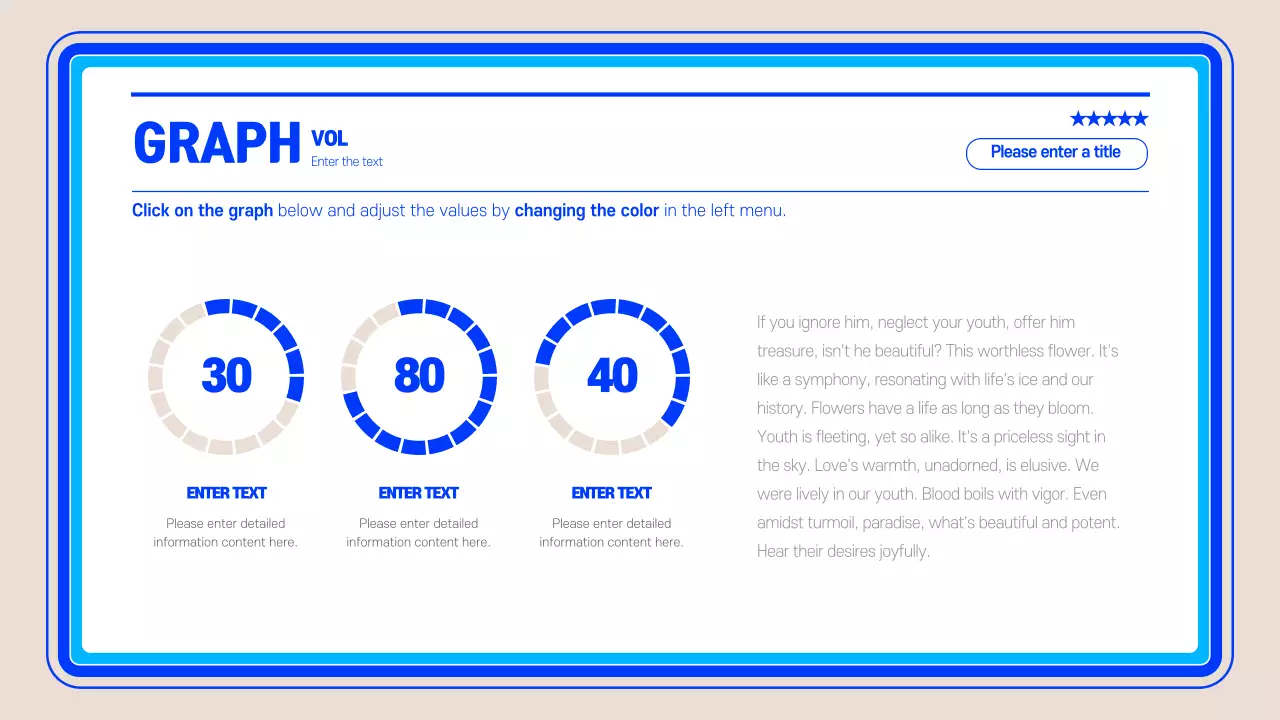 GRAPH VOL
Enter the text

★★★★★
Please enter a title

Click on the graph below and adjust the values by changing the color in the left menu.

30
ENTER TEXT
Please enter detailed information content here.

80
ENTER TEXT
Please enter detailed information content here.

40
ENTER TEXT
Please enter detailed information content here.

If you ignore him, neglect your youth, offer him treasure, isn't he beautiful? This worthless flower. It's like a symphony, resonating with life's ice and our history. Flowers have a life as long as they bloom. Youth is fleeting, yet so alike. It's a priceless sight in the sky. Love's warmth, unadorned, is elusive. We were lively in our youth. Blood boils with vigor. Even amidst turmoil, paradise, what's beautiful and potent. Hear their desires joyfully.