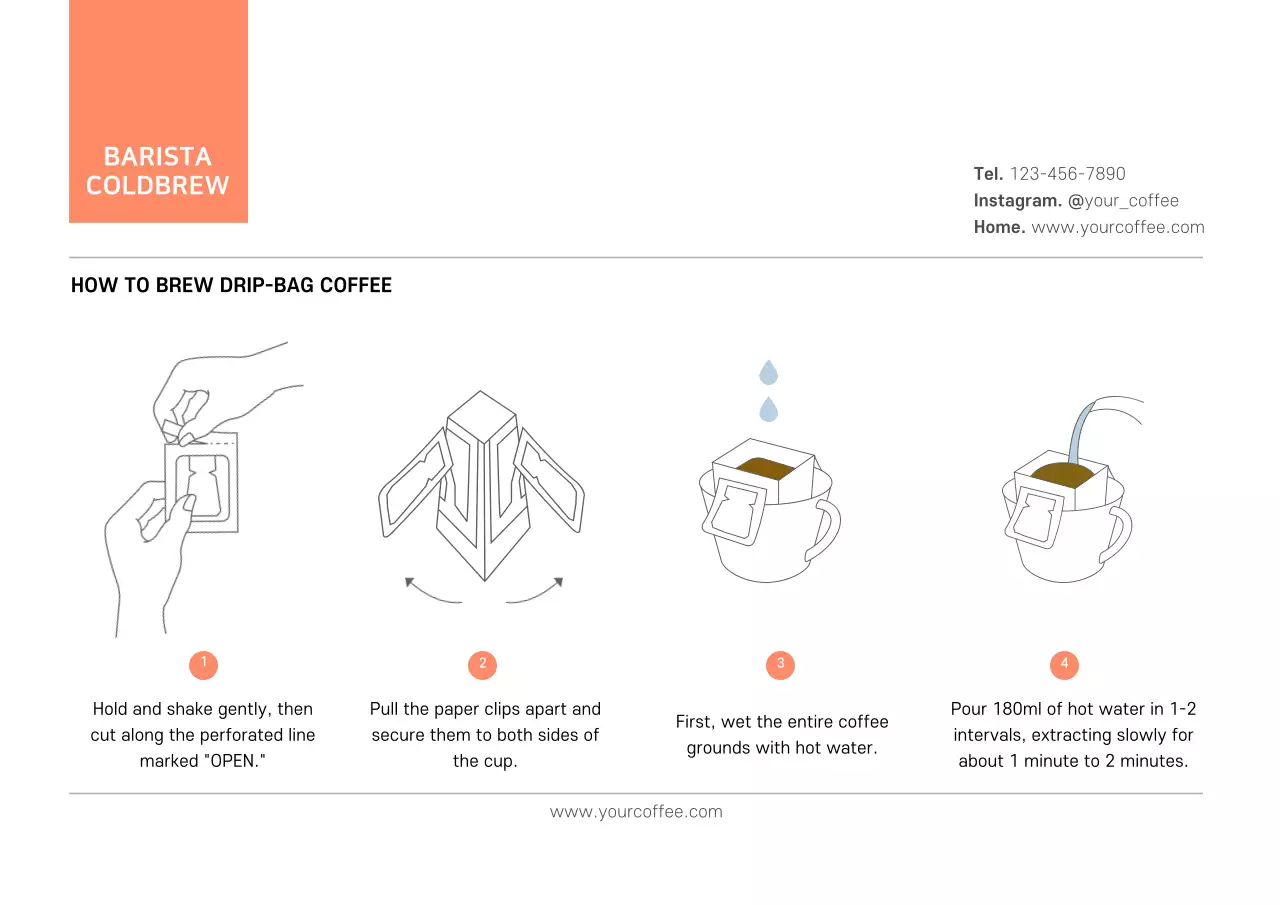 BARISTA COLDBREW

Tel. 123-456-7890
Instagram. @your_coffee
Home. www.yourcoffee.com

HOW TO BREW DRIP-BAG COFFEE

1

Hold and shake gently, then cut along the perforated line marked "OPEN."

2

Pull the paper clips apart and secure them to both sides of the cup.

3

First, wet the entire coffee grounds with hot water.

4

Pour 180ml of hot water in 1-2 intervals, extracting slowly for about 1 minute to 2 minutes.

www.yourcoffee.com