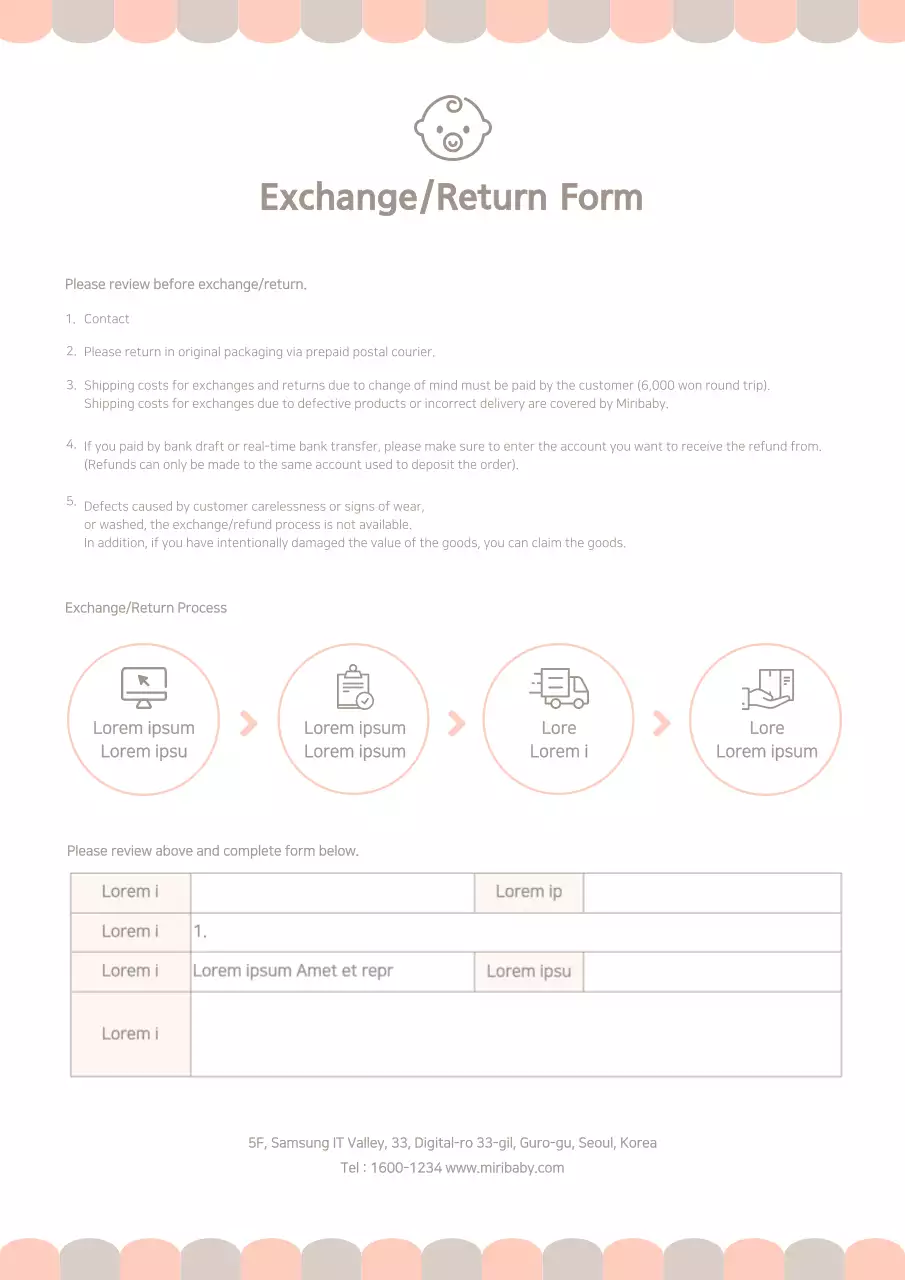 Exchange/Return Form

Please review before exchange/return.

1. Contact

2. Please return in original packaging via prepaid postal courier.

3. Shipping costs for exchanges and returns due to change of mind must be paid by the customer (6,000 won round trip). Shipping costs for exchanges due to defective products or incorrect delivery are covered by Miribaby.

4. If you paid by bank draft or real-time bank transfer, please make sure to enter the account you want to receive the refund from. (Refunds can only be made to the same account used to deposit the order).

5. Defects caused by customer carelessness or signs of wear, or washed, the exchange/refund process is not available. In addition, if you have intentionally damaged the value of the goods, you can claim the goods.

Exchange/Return Process

Lorem ipsum Lorem ipsu

Lorem ipsum Lorem ipsum

Lore Lorem i

Lore Lorem ipsum

Please review above and complete form below.

| Lorem i | | Lorem ip | |
|---|---|---|---|
| Lorem i | 1. | | |
| Lorem i | Lorem ipsum Amet et repr | Lorem ipsu | |
| Lorem i | | | |

5F, Samsung IT Valley, 33, Digital-ro 33-gil, Guro-gu, Seoul, Korea
Tel : 1600-1234 www.miribaby.com