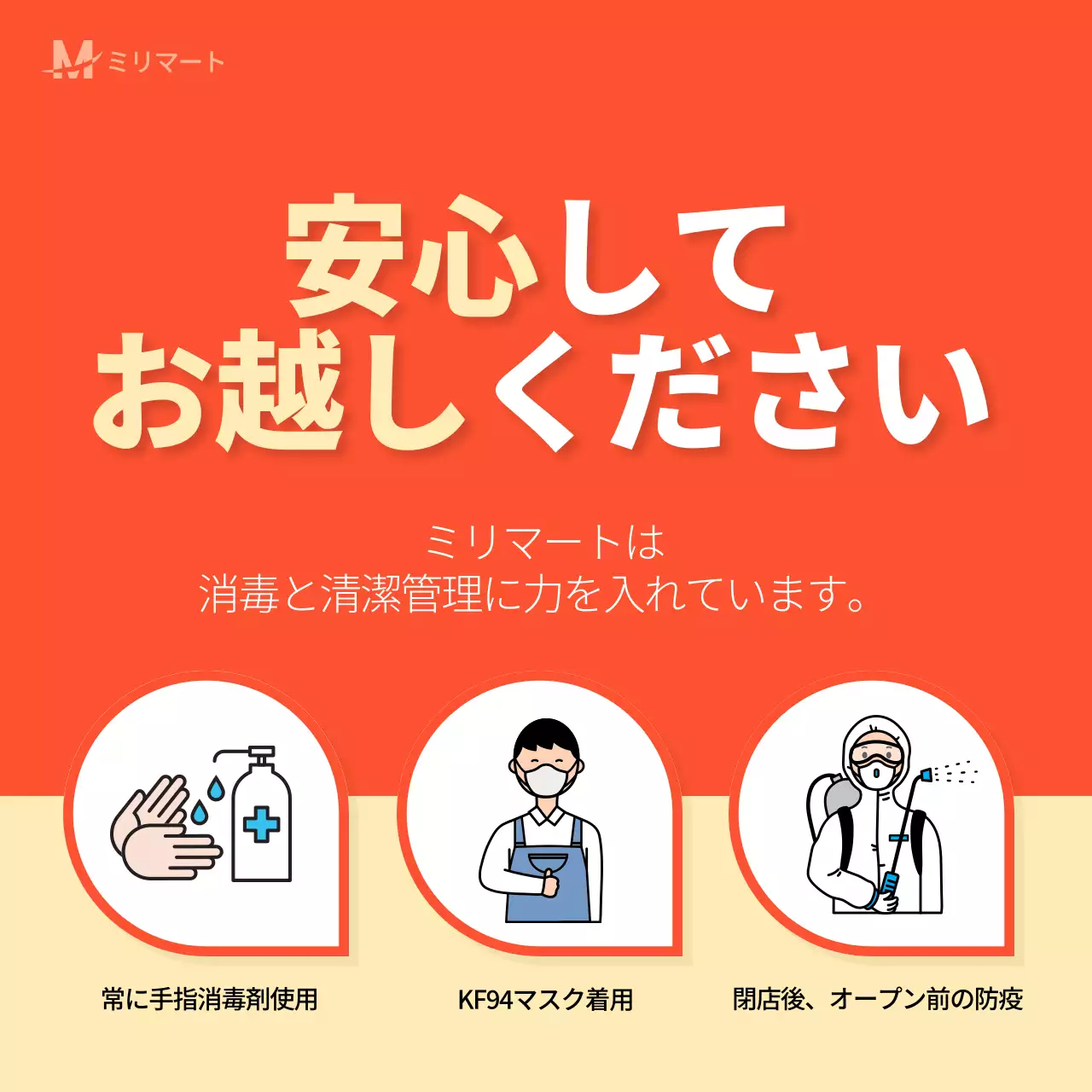 M ミリマート

安心して
お越しください

ミリマートは
消毒と清潔管理に力を入れています。

常に手指消毒剤使用

KF94マスク着用

閉店後、オープン前の防疫