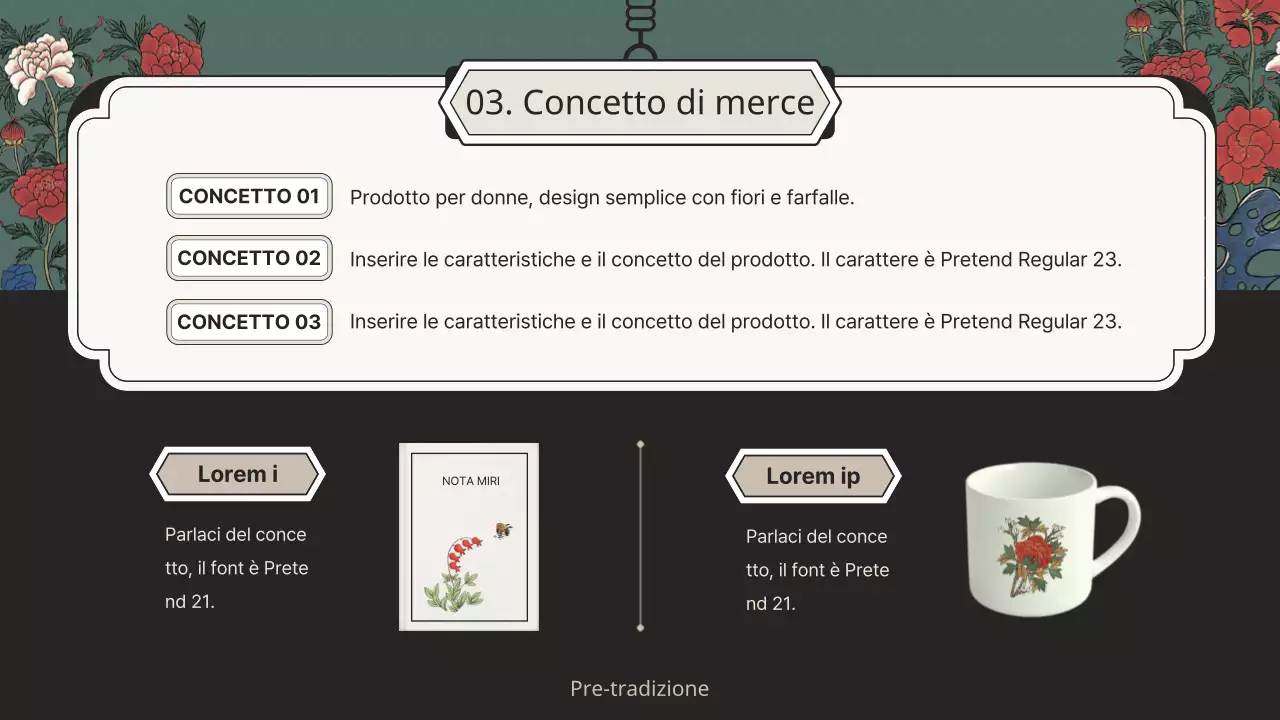 03. Concetto di merce

CONCETTO 01 Prodotto per donne, design semplice con fiori e farfalle.

CONCETTO 02 Inserire le caratteristiche e il concetto del prodotto. Il carattere è Pretend Regular 23.

CONCETTO 03 Inserire le caratteristiche e il concetto del prodotto. Il carattere è Pretend Regular 23.

Lorem i

Parlaci del conce tto, il font è Prete nd 21.

NOTA MIRI

Lorem ip

Parlaci del conce tto, il font è Prete nd 21.

Pre-tradizione