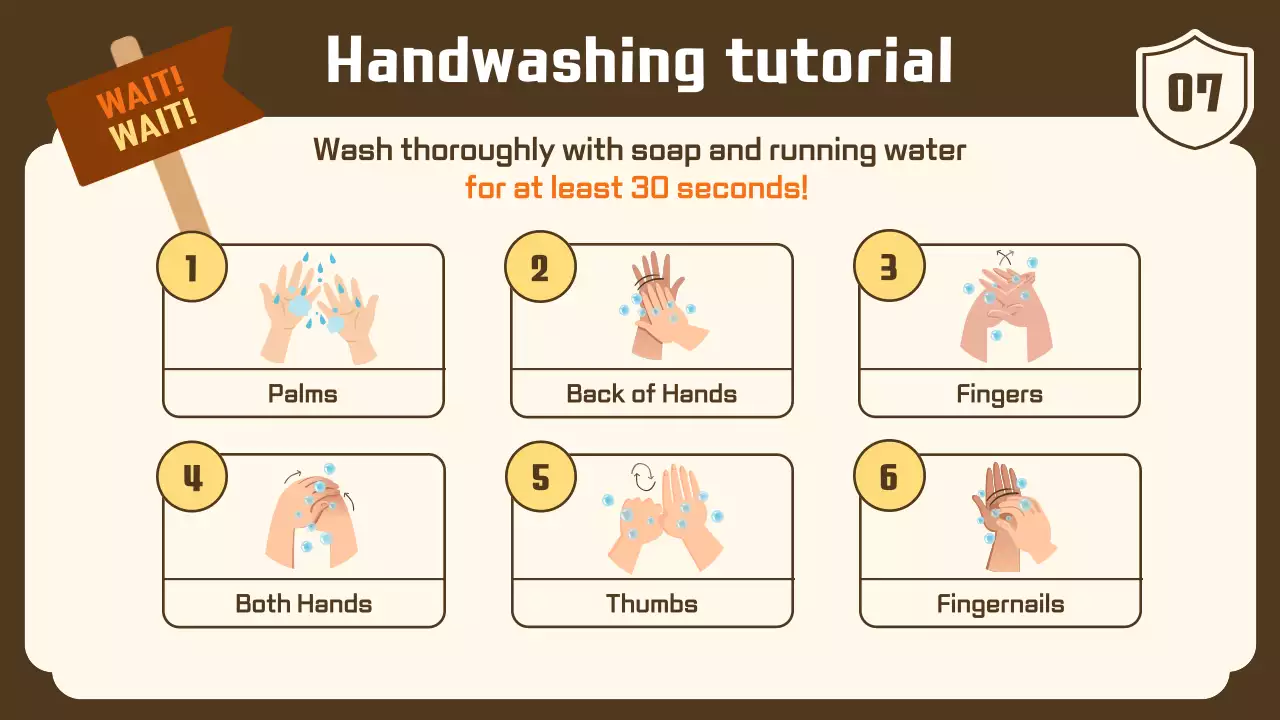 WAIT!
WAIT!

Handwashing tutorial

07

Wash thoroughly with soap and running water
for at least 30 seconds!

1
Palms

2
Back of Hands

3
Fingers

4
Both Hands

5
Thumbs

6
Fingernails