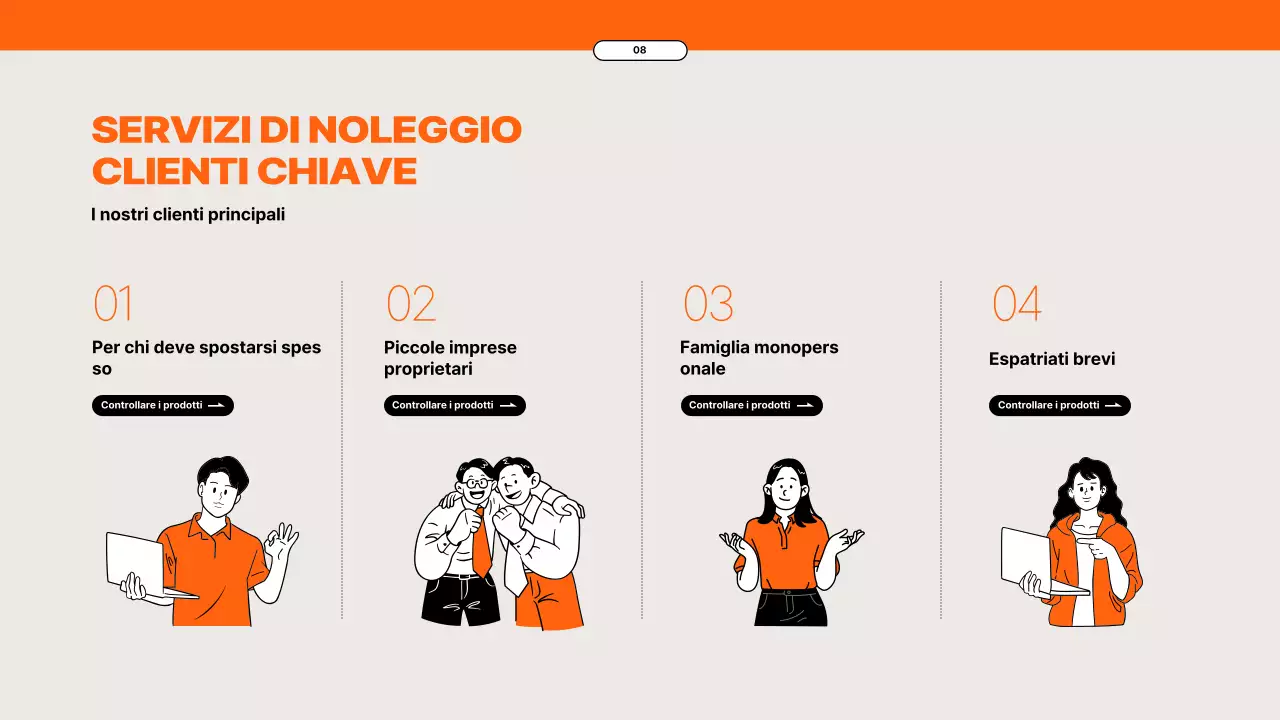 08

SERVIZI DI NOLEGGIO CLIENTI CHIAVE

I nostri clienti principali

01

Per chi deve spostarsi spes so

Controllare i prodotti

02

Piccole imprese proprietari

Controllare i prodotti

03

Famiglia monopers onale

Controllare i prodotti

04

Espatriati brevi

Controllare i prodotti