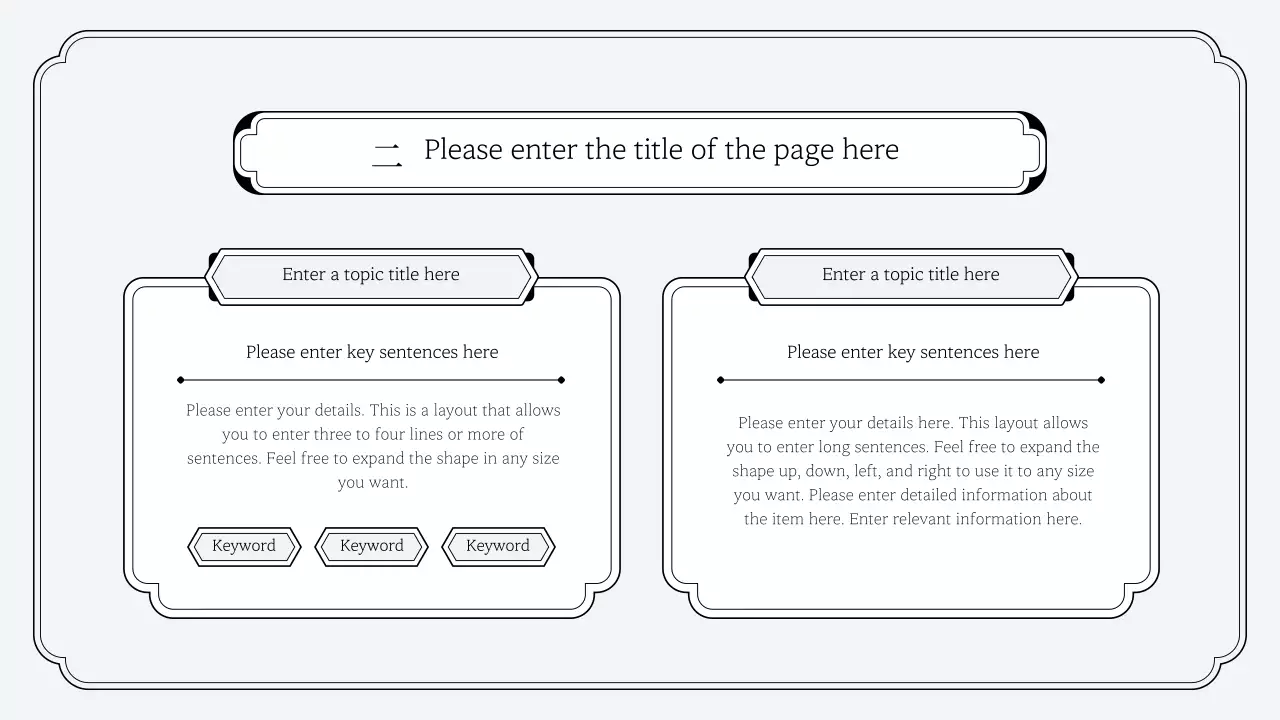 二 Please enter the title of the page here

Enter a topic title here

Please enter key sentences here

Please enter your details. This is a layout that allows you to enter three to four lines or more of sentences. Feel free to expand the shape in any size you want.

Keyword

Keyword

Keyword

Enter a topic title here

Please enter key sentences here

Please enter your details here. This layout allows you to enter long sentences. Feel free to expand the shape up, down, left, and right to use it to any size you want. Please enter detailed information about the item here. Enter relevant information here.