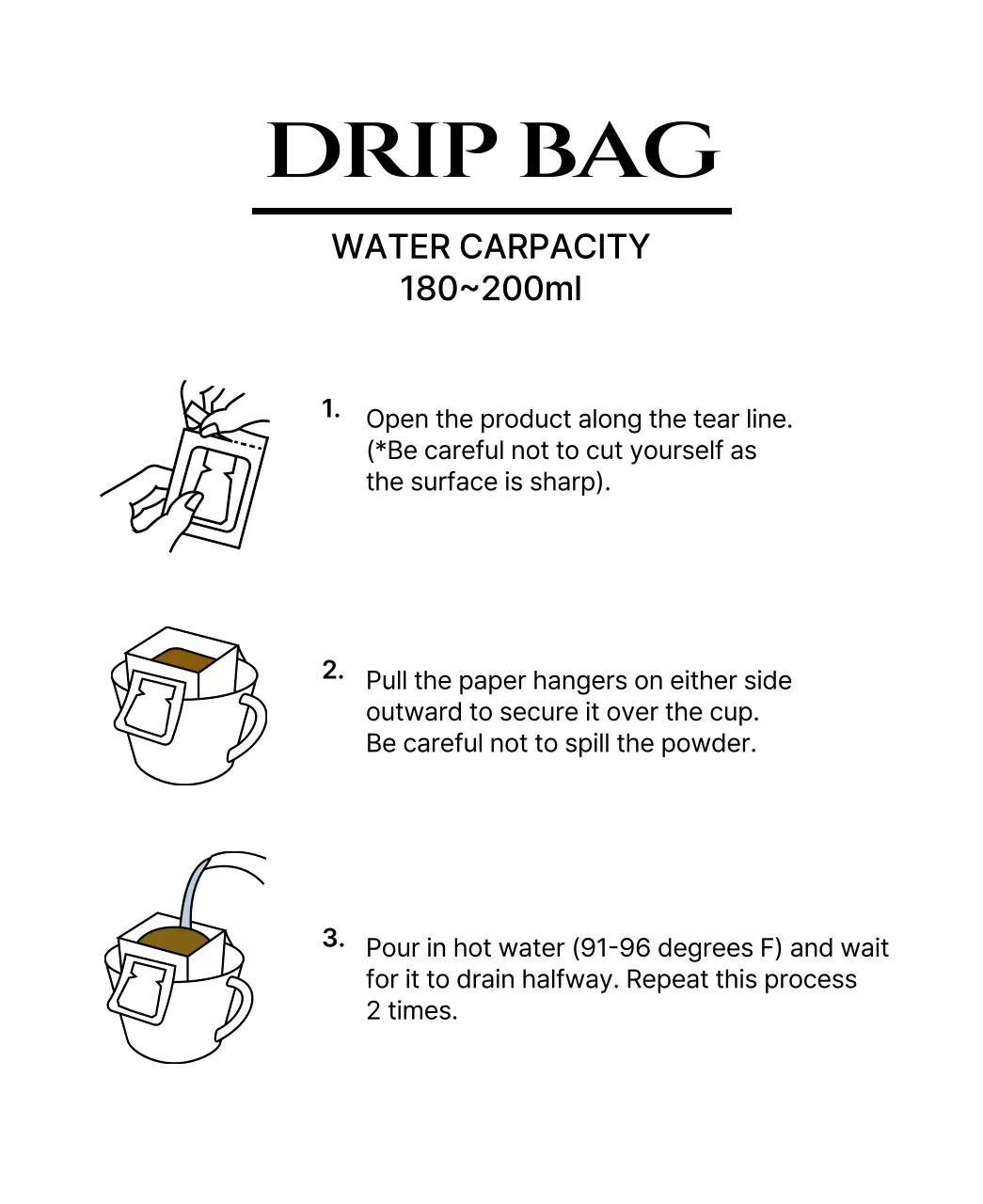 DRIP BAG

WATER CARPACITY
180~200ml

1. Open the product along the tear line. (*Be careful not to cut yourself as the surface is sharp).

2. Pull the paper hangers on either side outward to secure it over the cup. Be careful not to spill the powder.

3. Pour in hot water (91-96 degrees F) and wait for it to drain halfway. Repeat this process 2 times.