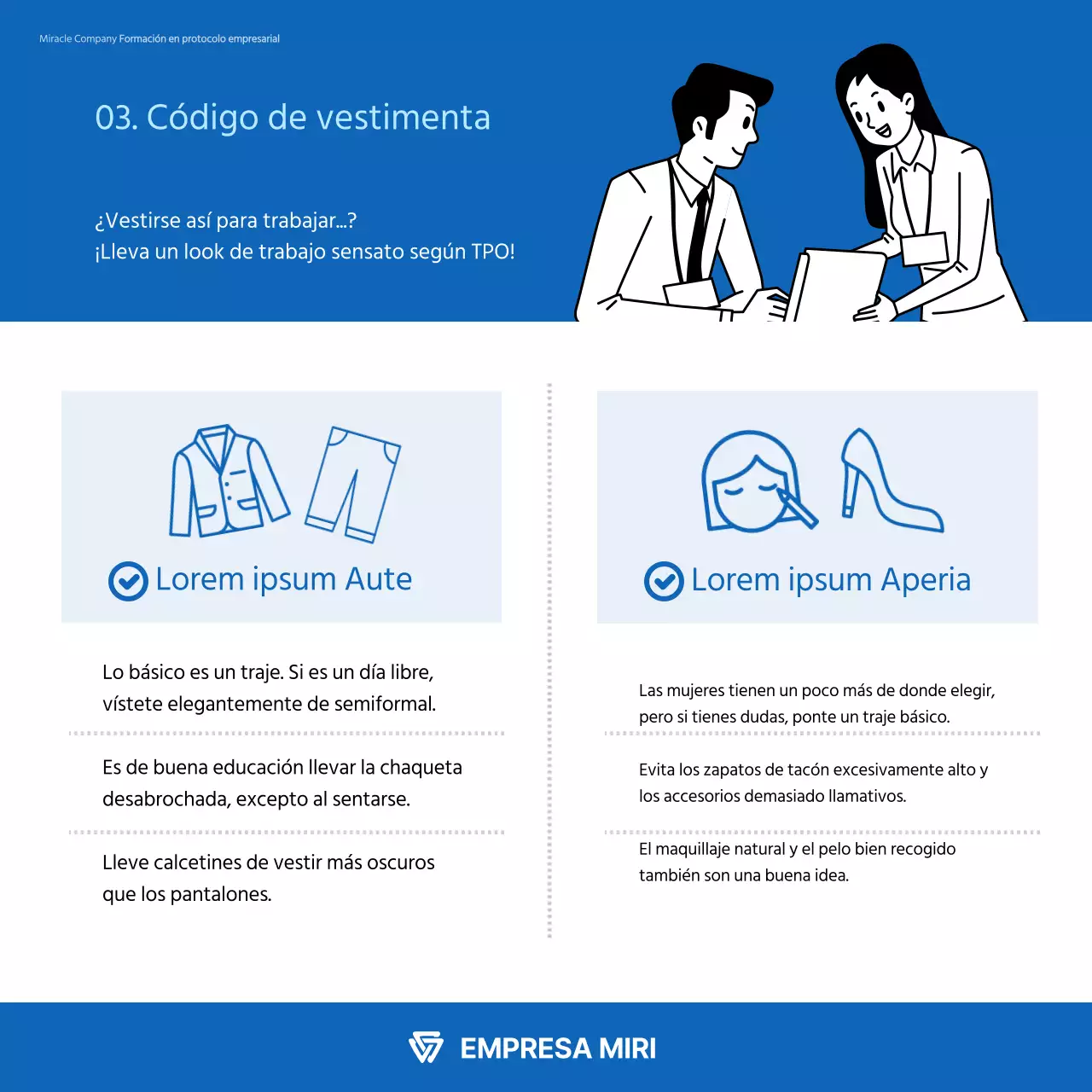 Miracle Company Formación en protocolo empresarial

03. Código de vestimenta

¿Vestirse así para trabajar...?
¡Lleva un look de trabajo sensato según TPO!

Lorem ipsum Aute

Lo básico es un traje. Si es un día libre, vístete elegantemente de semiformal.

Es de buena educación llevar la chaqueta desabrochada, excepto al sentarse.

Lleve calcetines de vestir más oscuros que los pantalones.

Lorem ipsum Aperia

Las mujeres tienen un poco más de donde elegir, pero si tienes dudas, ponte un traje básico.

Evita los zapatos de tacón excesivamente alto y los accesorios demasiado llamativos.

El maquillaje natural y el pelo bien recogido también son una buena idea.

EMPRESA MIRI