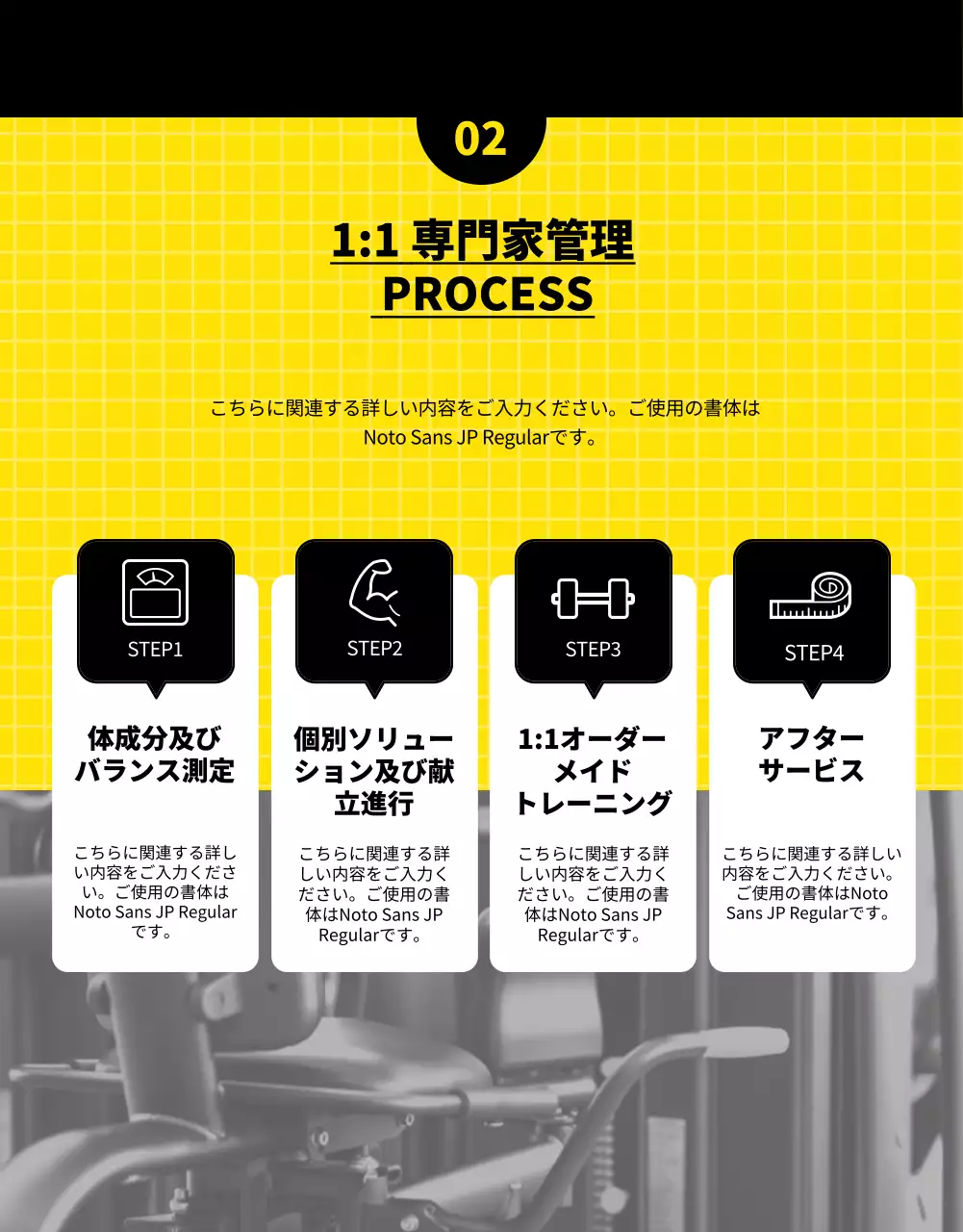 02

1:1 専門家管理
PROCESS

こちらに関連する詳しい内容をご入力ください。ご使用の書体はNoto Sans JP Regularです。

STEP1

体成分及びバランス測定

こちらに関連する詳しい内容をご入力ください。ご使用の書体はNoto Sans JP Regularです。

STEP2

個別ソリューション及び献立進行

こちらに関連する詳しい内容をご入力ください。ご使用の書体はNoto Sans JP Regularです。

STEP3

1:1オーダーメイドトレーニング

こちらに関連する詳しい内容をご入力ください。ご使用の書体はNoto Sans JP Regularです。

STEP4

アフターサービス

こちらに関連する詳しい内容をご入力ください。ご使用の書体はNoto Sans JP Regularです。