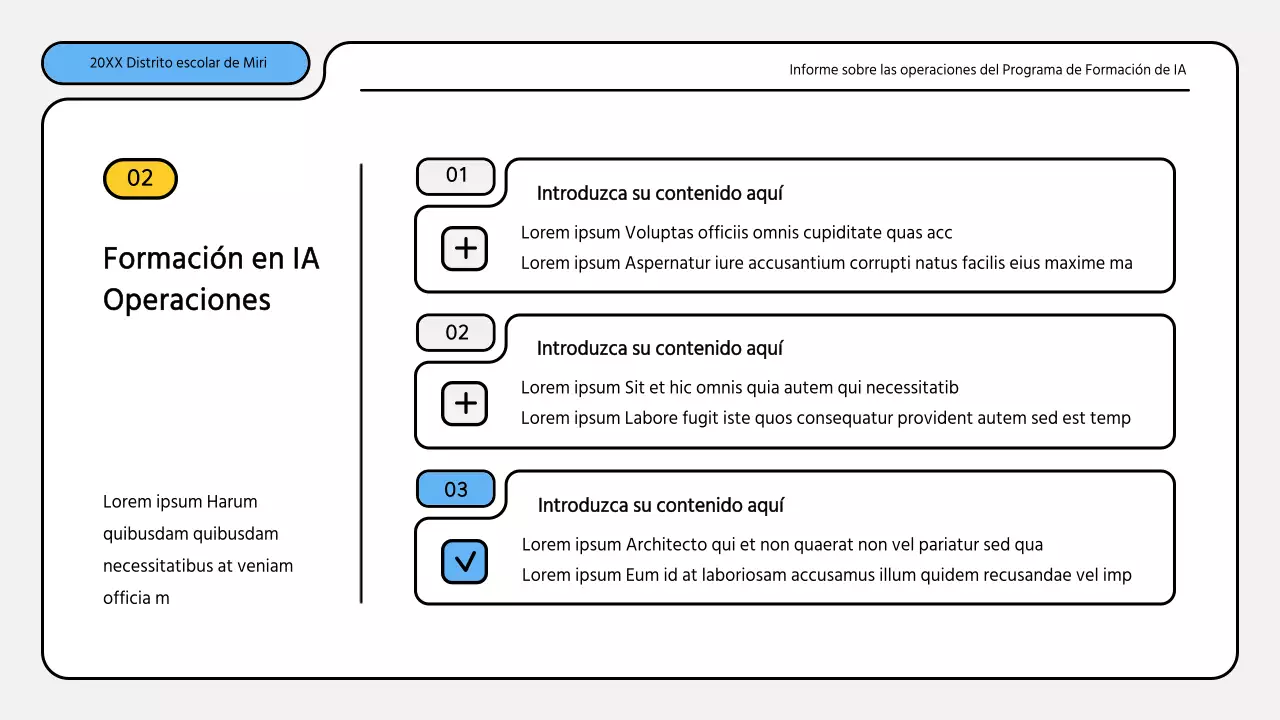 20XX Distrito escolar de Miri

Informe sobre las operaciones del Programa de Formación de IA

02

Formación en IA Operaciones

Lorem ipsum Harum quibusdam quibusdam necessitatibus at veniam officia m

01

Introduzca su contenido aquí

Lorem ipsum Voluptas officiis omnis cupiditate quas acc
Lorem ipsum Aspernatur iure accusantium corrupti natus facilis eius maxime ma

02

Introduzca su contenido aquí

Lorem ipsum Sit et hic omnis quia autem qui necessitatib
Lorem ipsum Labore fugit iste quos consequatur provident autem sed est temp

03

Introduzca su contenido aquí

Lorem ipsum Architecto qui et non quaerat non vel pariatur sed qua
Lorem ipsum Eum id at laboriosam accusamus illum quidem recusandae vel imp