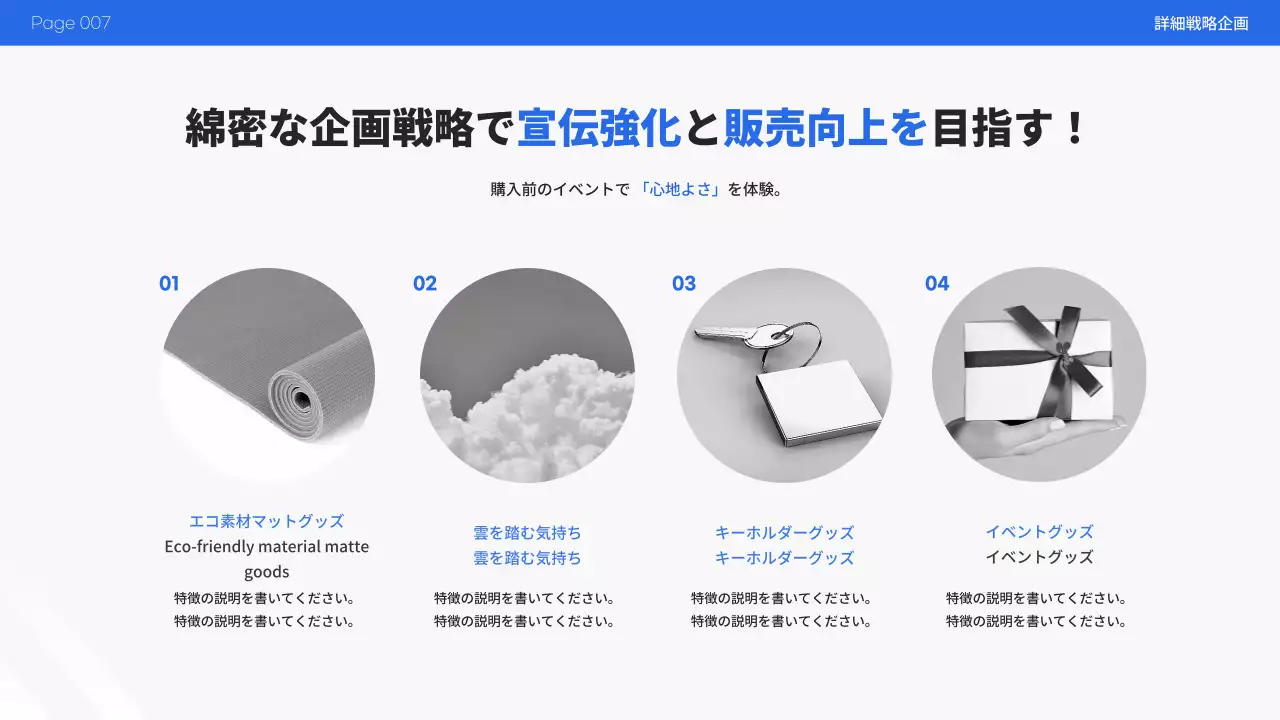 Page 007

詳細戦略企画

綿密な企画戦略で宣伝強化と販売向上を目指す！

購入前のイベントで「心地よさ」を体験。

01

エコ素材マットグッズ
Eco-friendly material matte goods
特徴の説明を書いてください。
特徴の説明を書いてください。

02

雲を踏む気持ち
雲を踏む気持ち
特徴の説明を書いてください。
特徴の説明を書いてください。

03

キーホルダーグッズ
キーホルダーグッズ
特徴の説明を書いてください。
特徴の説明を書いてください。

04

イベントグッズ
イベントグッズ
特徴の説明を書いてください。
特徴の説明を書いてください。