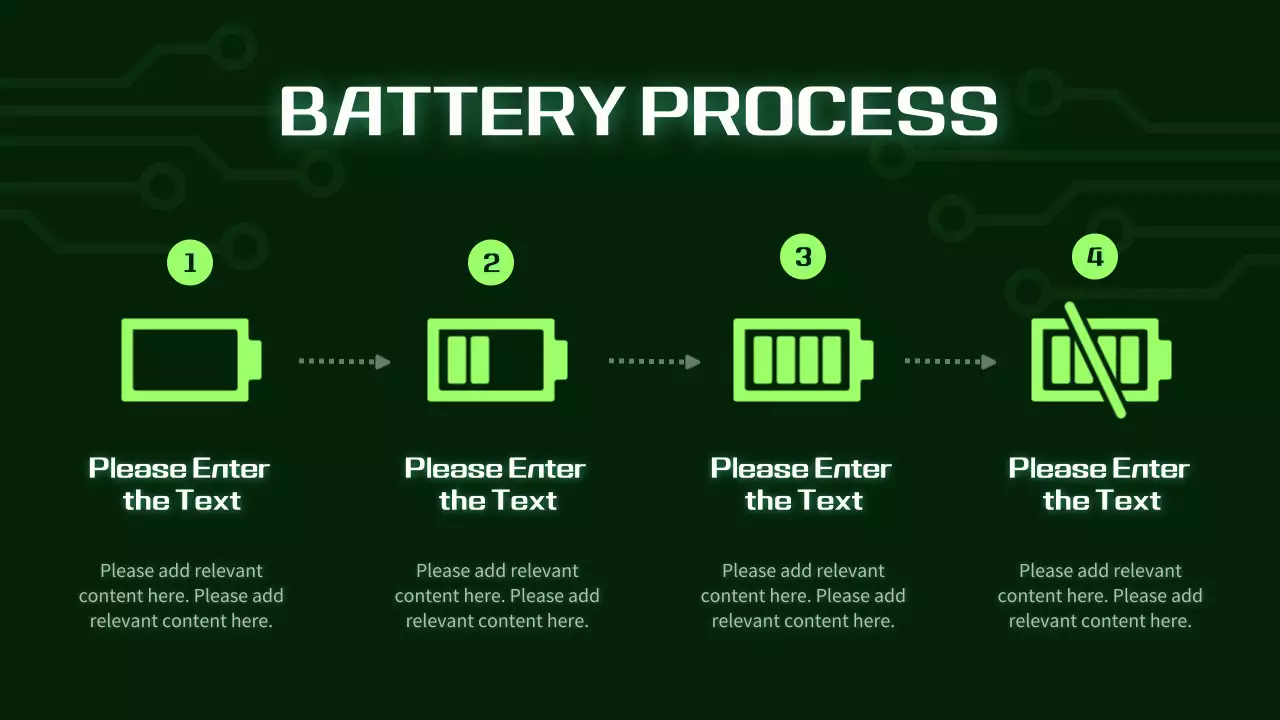 BATTERY PROCESS

1

Please Enter the Text

Please add relevant content here. Please add relevant content here.

2

Please Enter the Text

Please add relevant content here. Please add relevant content here.

3

Please Enter the Text

Please add relevant content here. Please add relevant content here.

4

Please Enter the Text

Please add relevant content here. Please add relevant content here.