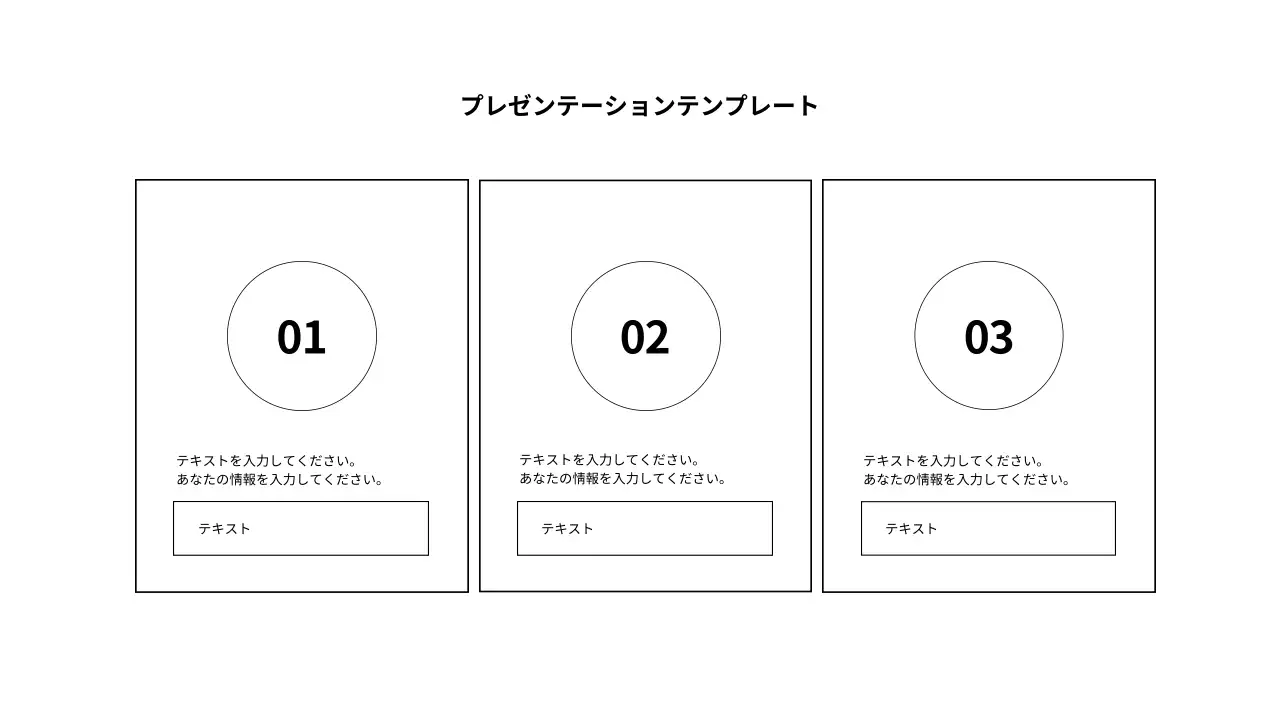 プレゼンテーションテンプレート

01

テキストを入力してください。
あなたの情報を入力してください。

テキスト

02

テキストを入力してください。
あなたの情報を入力してください。

テキスト

03

テキストを入力してください。
あなたの情報を入力してください。

テキスト