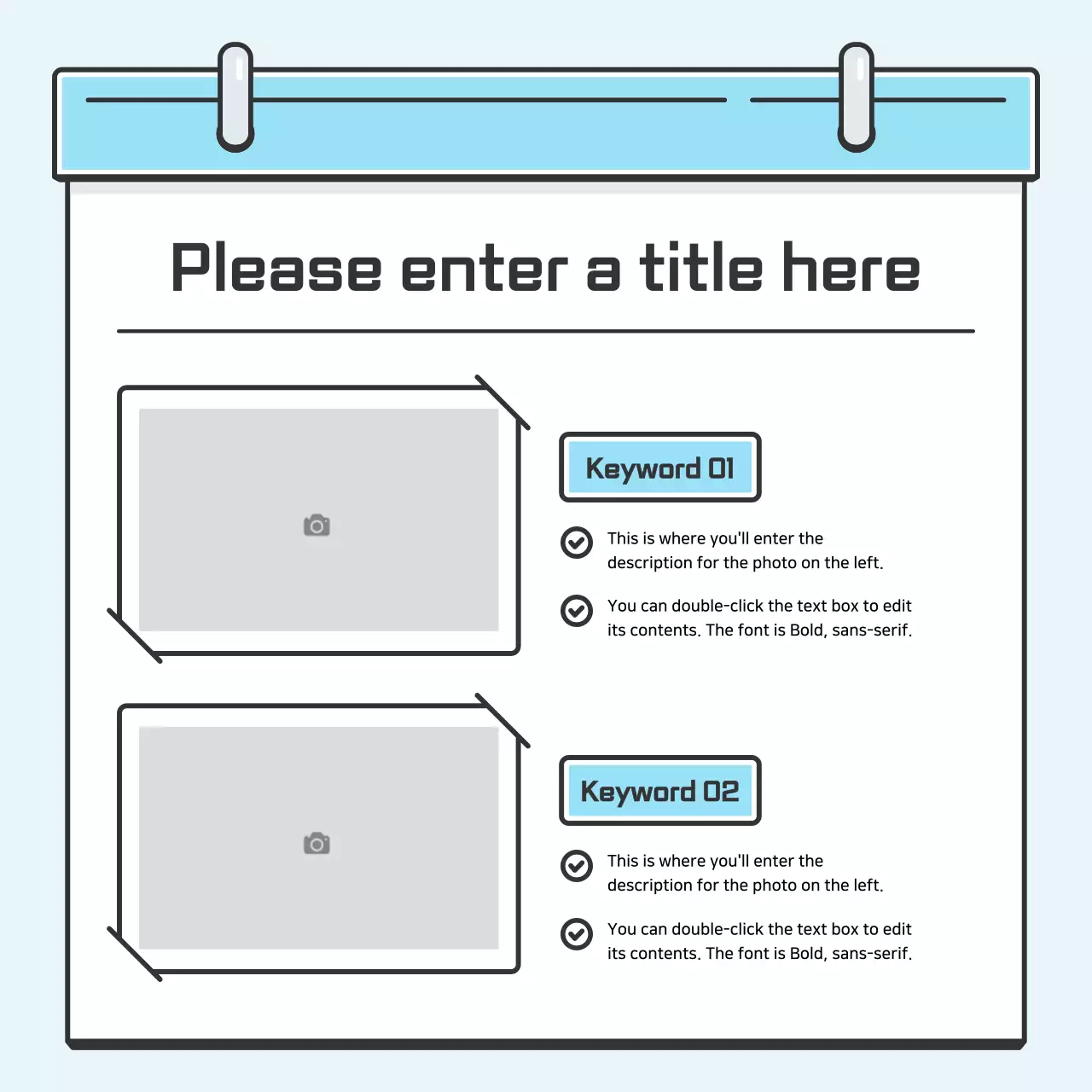 Please enter a title here

Keyword 01

This is where you'll enter the description for the photo on the left.

You can double-click the text box to edit its contents. The font is Bold, sans-serif.

Keyword 02

This is where you'll enter the description for the photo on the left.

You can double-click the text box to edit its contents. The font is Bold, sans-serif.