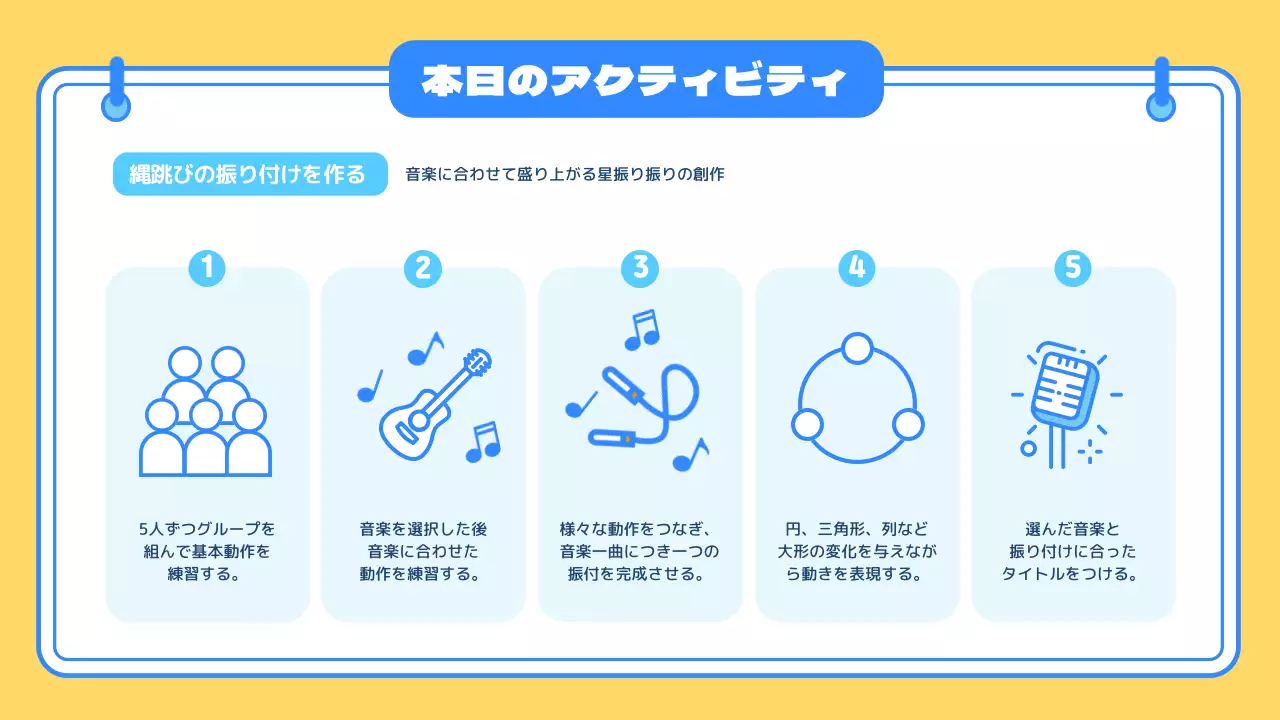 本日のアクティビティ

縄跳びの振り付けを作る

音楽に合わせて盛り上がる星振り振りの創作

1

5人ずつグループを組んで基本動作を練習する。

2

音楽を選択した後音楽に合わせた動作を練習する。

3

様々な動作をつなぎ、音楽一曲につき一つの振付を完成させる。

4

円、三角形、列など大形の変化を与えながら動きを表現する。

5

選んだ音楽と振り付けに合ったタイトルをつける。